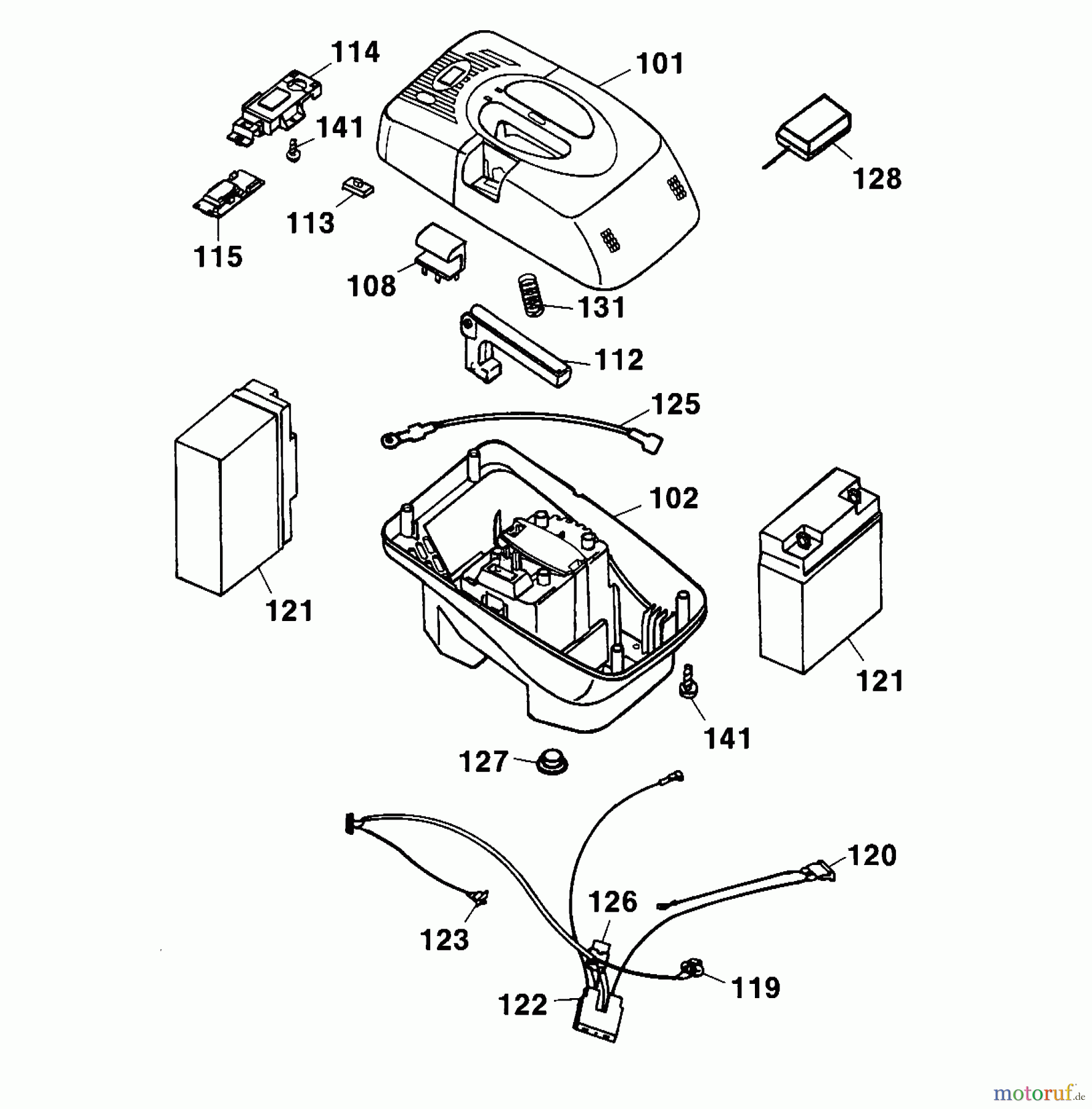 114
101
141
128
113
115
108
131
112
125
102
121
121
141
127
120
126
123
119
122
motoruf.de