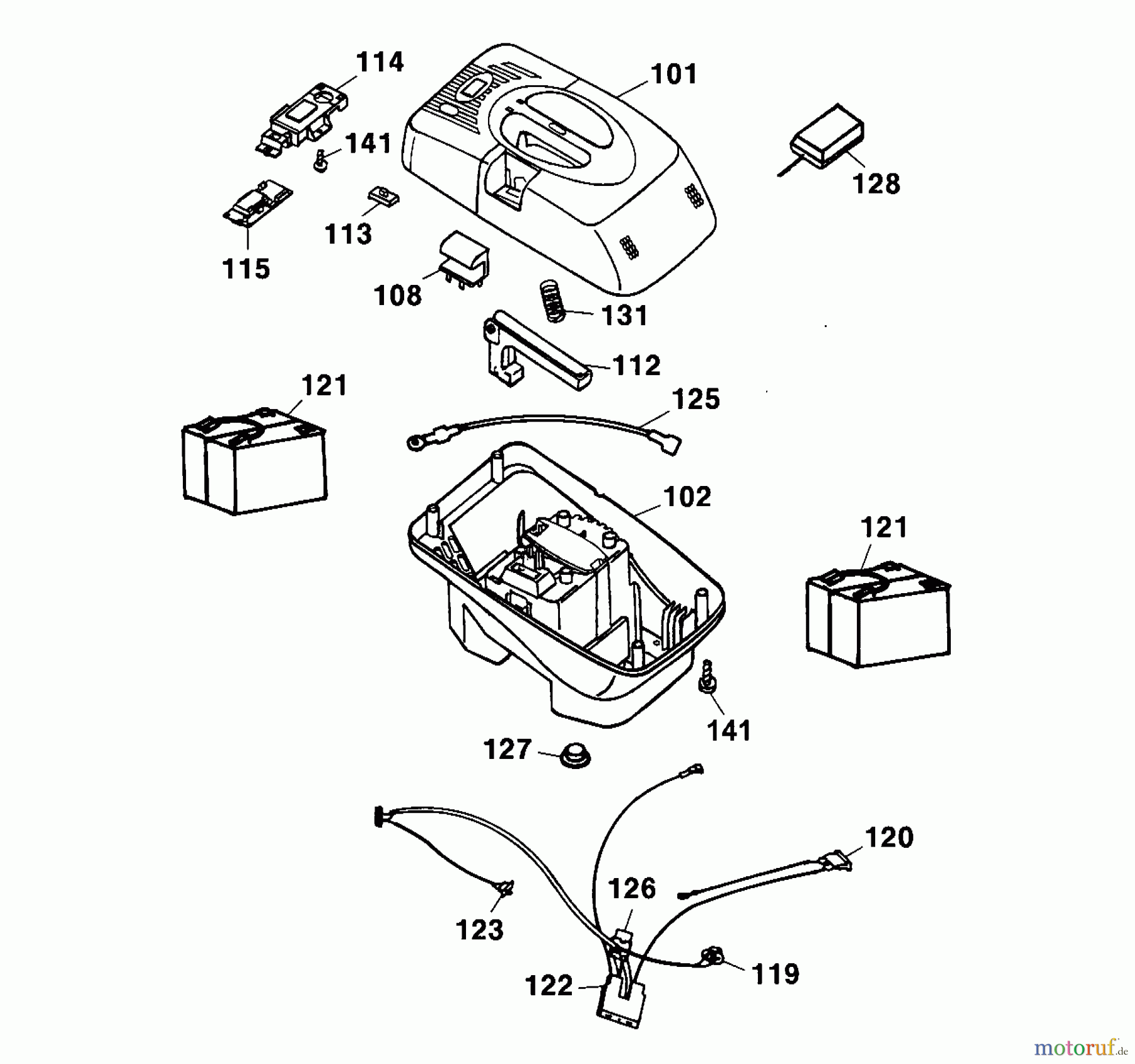 114
101
141
128
113
115
108
131
112
121
125
102
121
141
127
120
126
123
119
122
motoruf.de