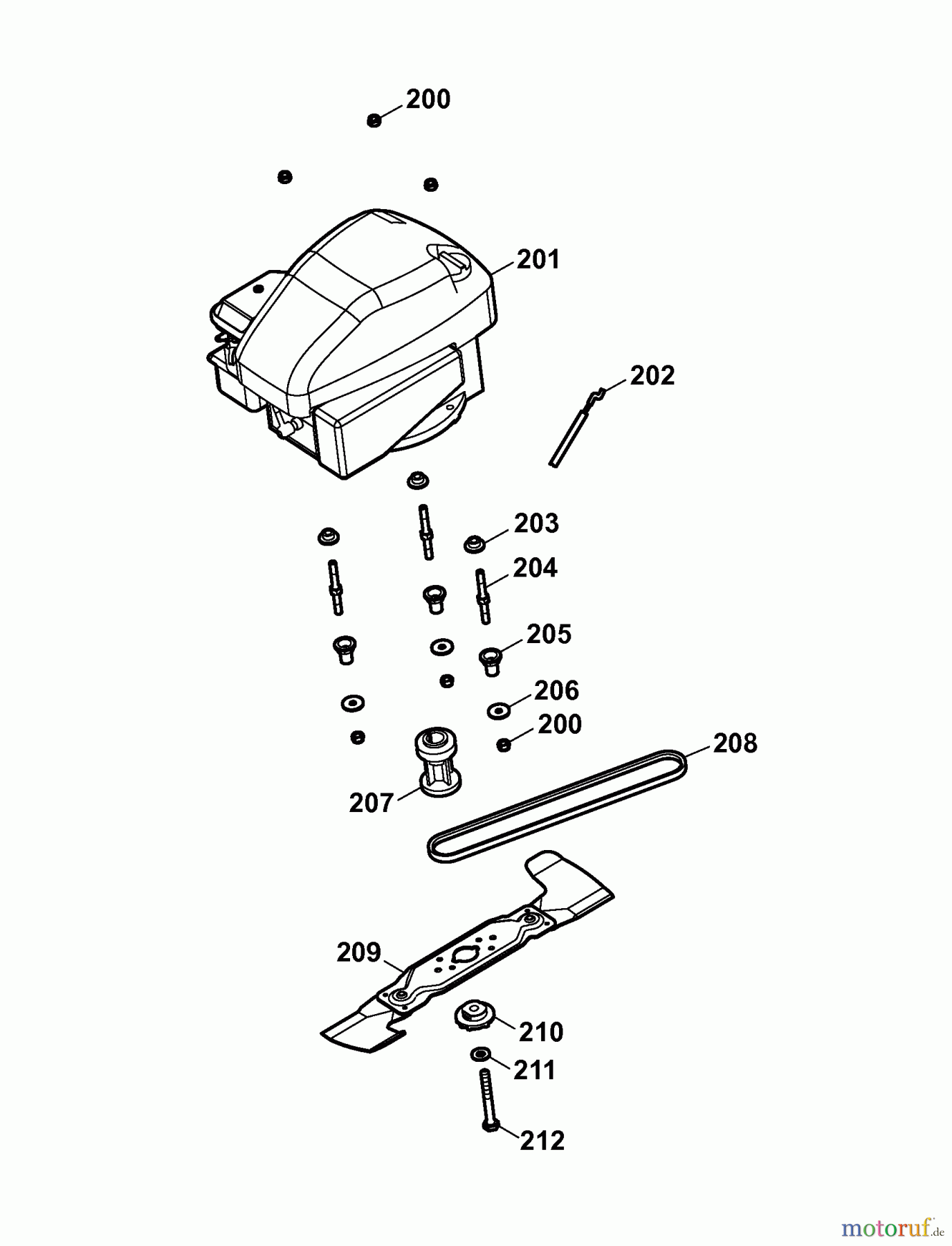 200

201

202

203

204

205

206

200

208

207

209

210

211

212

motoruf.de