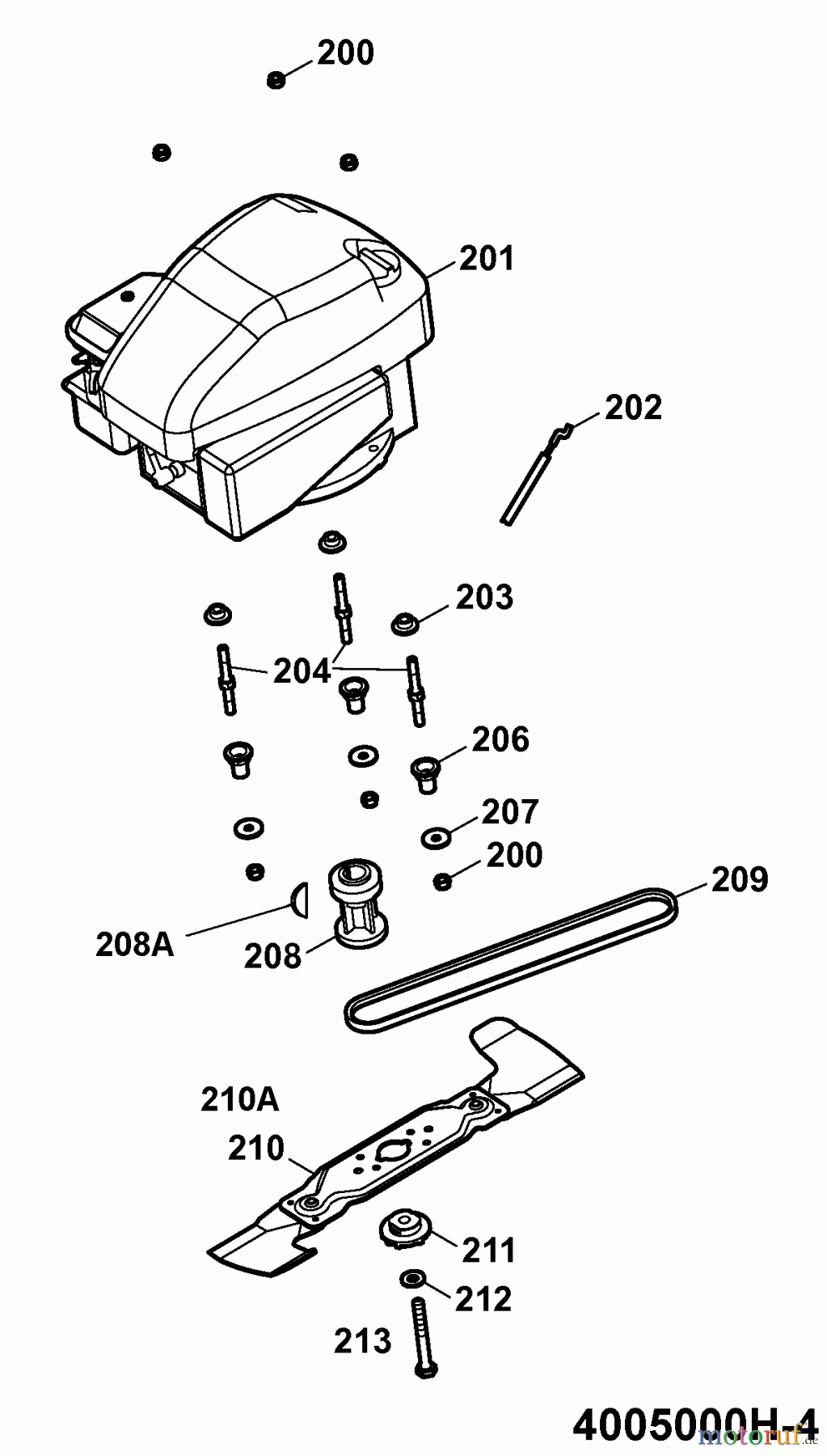 200

201

202

203

204

206

207

200

209

208A

208

210A

210

211

212

213

4005000H-4

motoruf.de