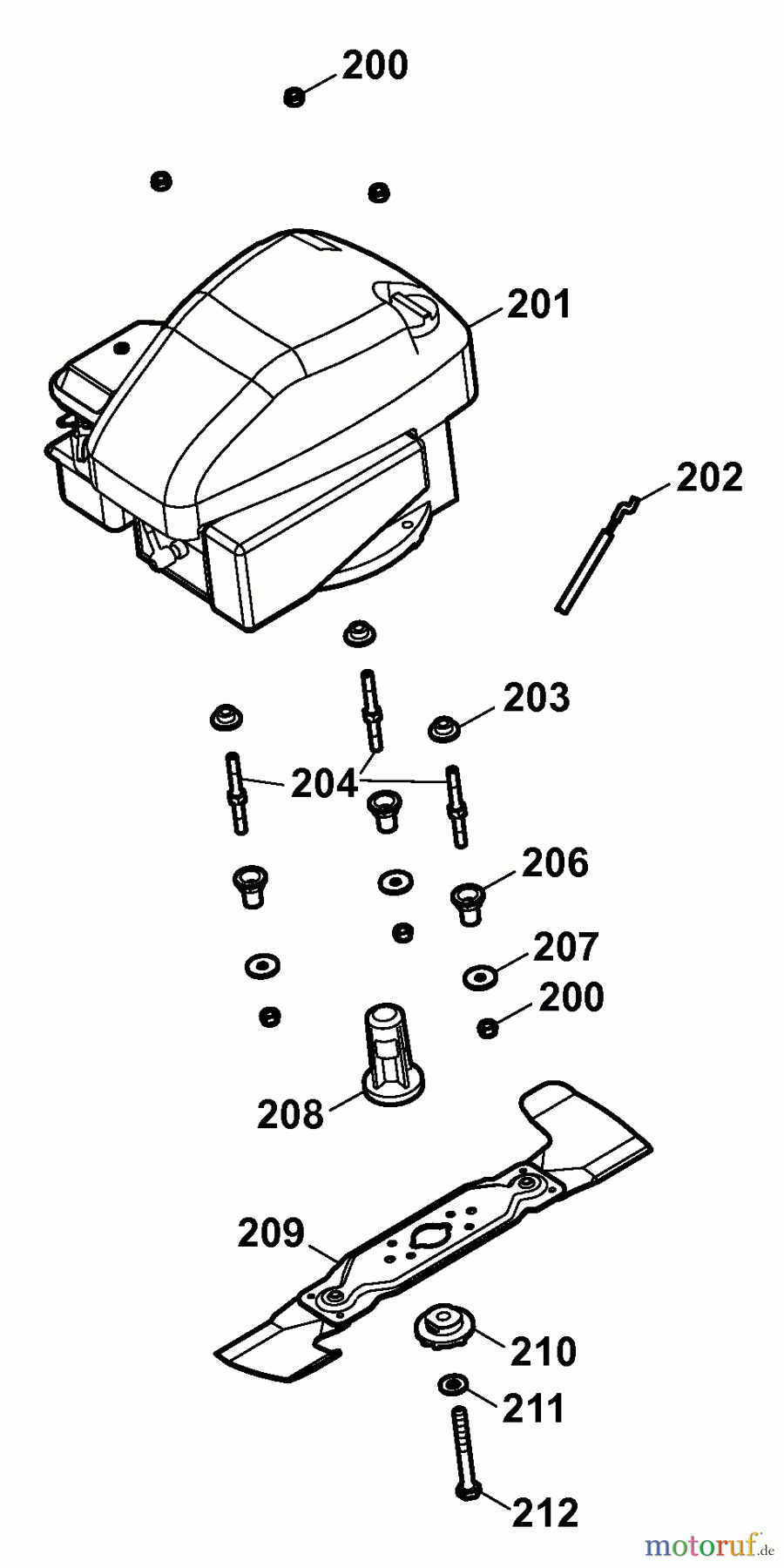 200

201

202

203

204

206

207

200

208

209

210

211

212

motoruf.de