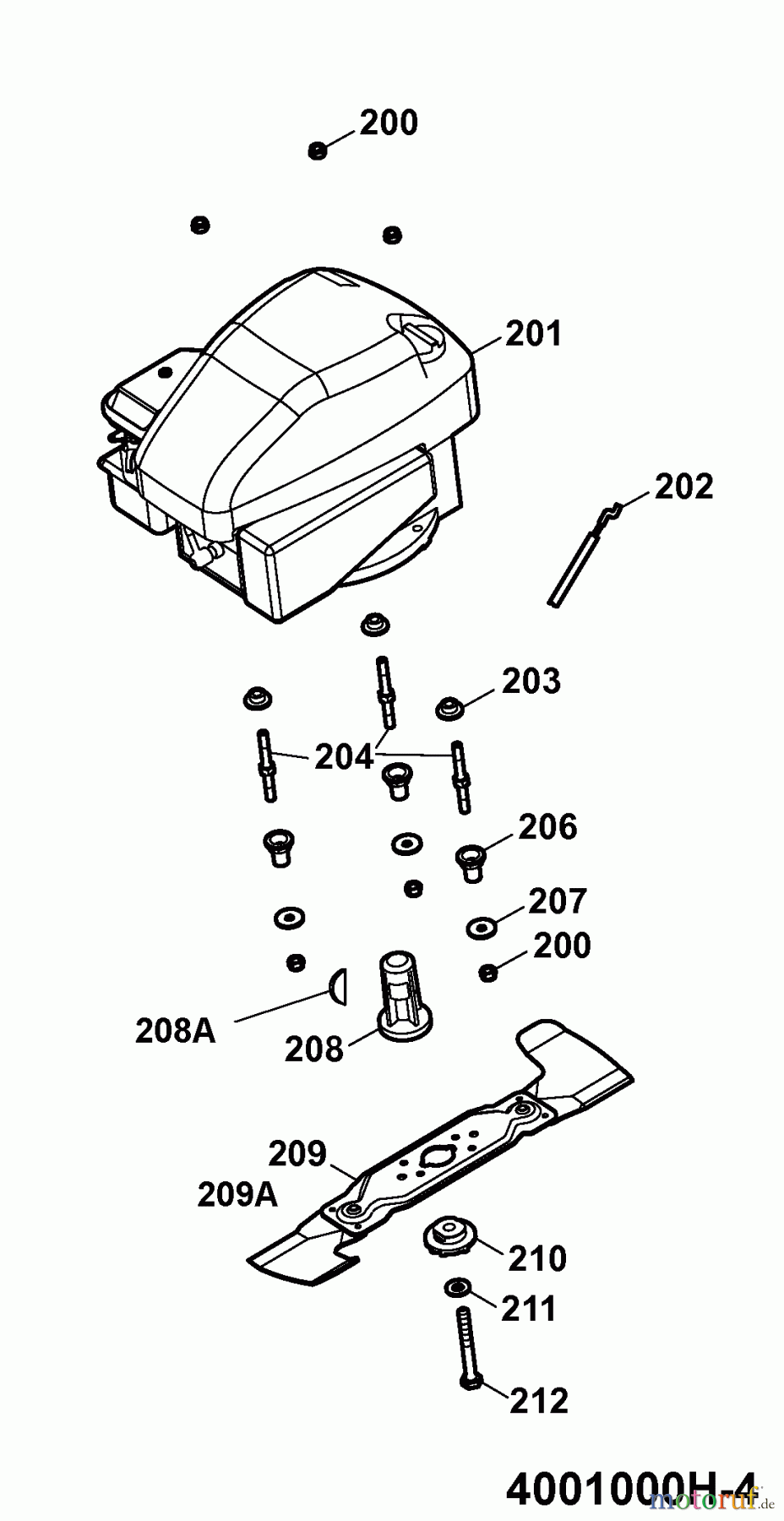 200

201

202

203

204

206

207

200

208A

208

209

209A

210

211

212

4001000H-4

motoruf.de