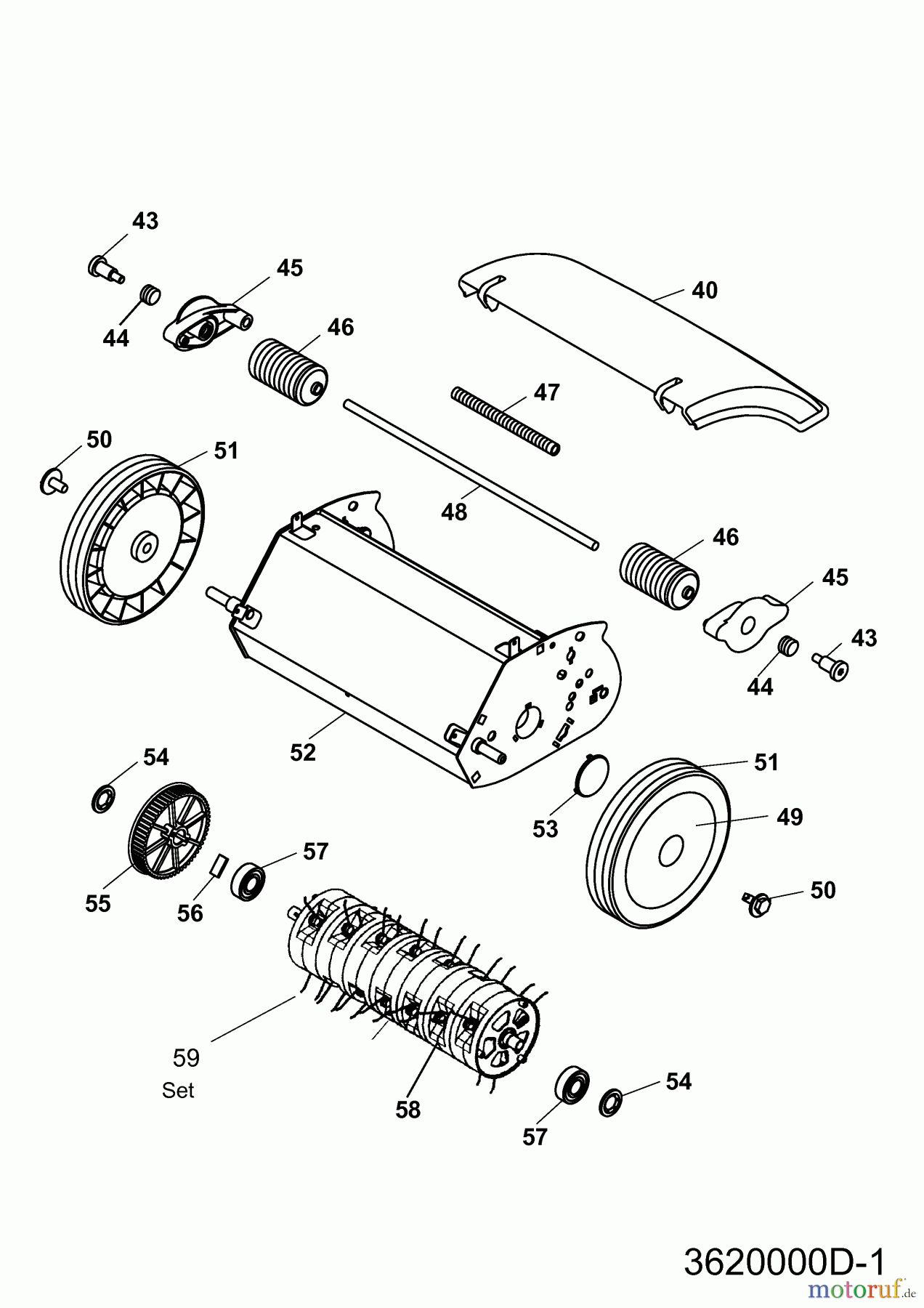 43
45
40
44
46
47
50
51
48
46
45
43
44
52
54
51
53
49
57
55
56
50
59
Set
58
54
57
3620000D-1
motoruf.de