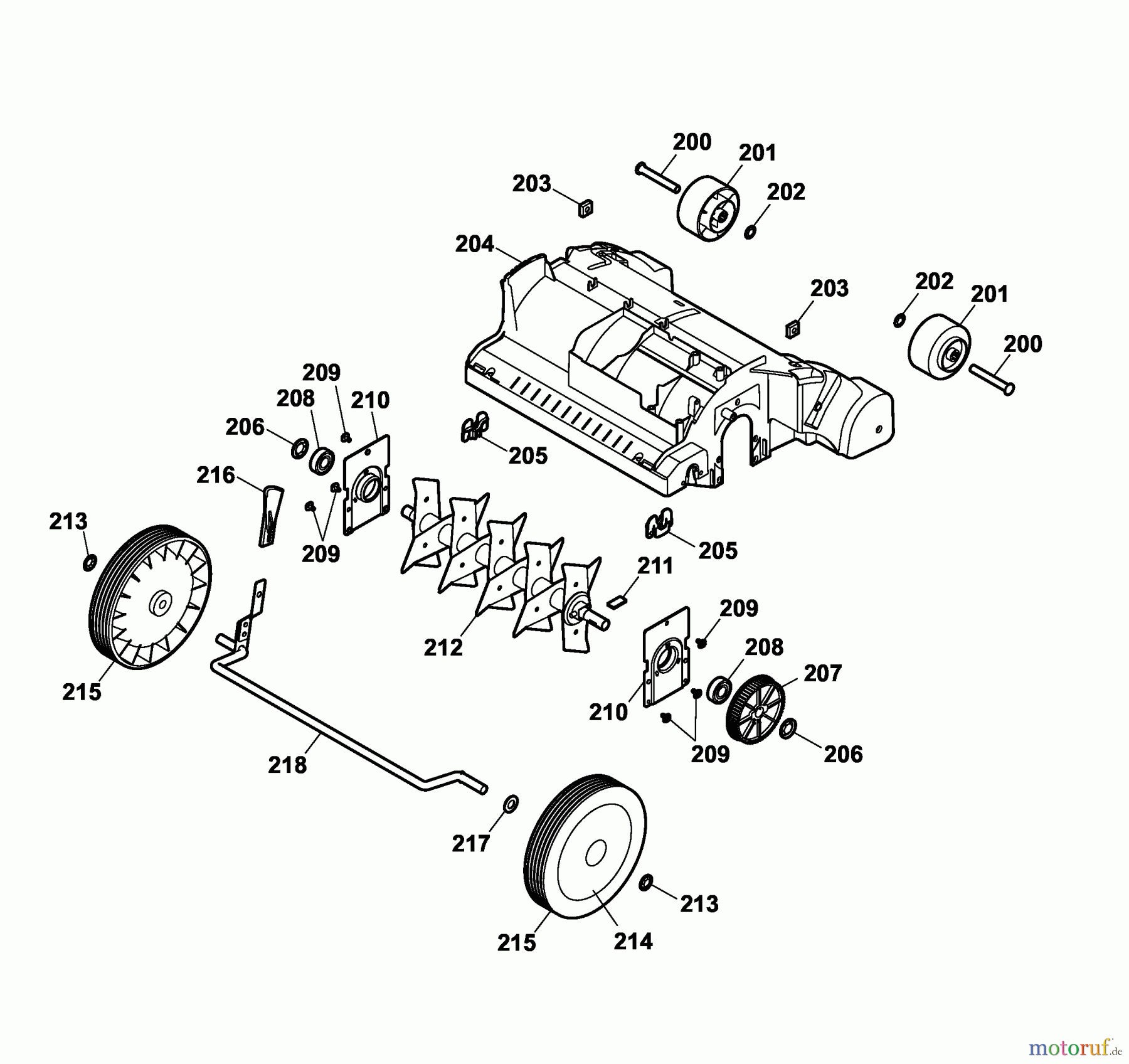 200
201
203
202
204
203
202
201
200
209
208
210
206
205
216
213
209
205
211
209
212
208
207
215
210
209
206
218
217
213
215
214
motoruf.de