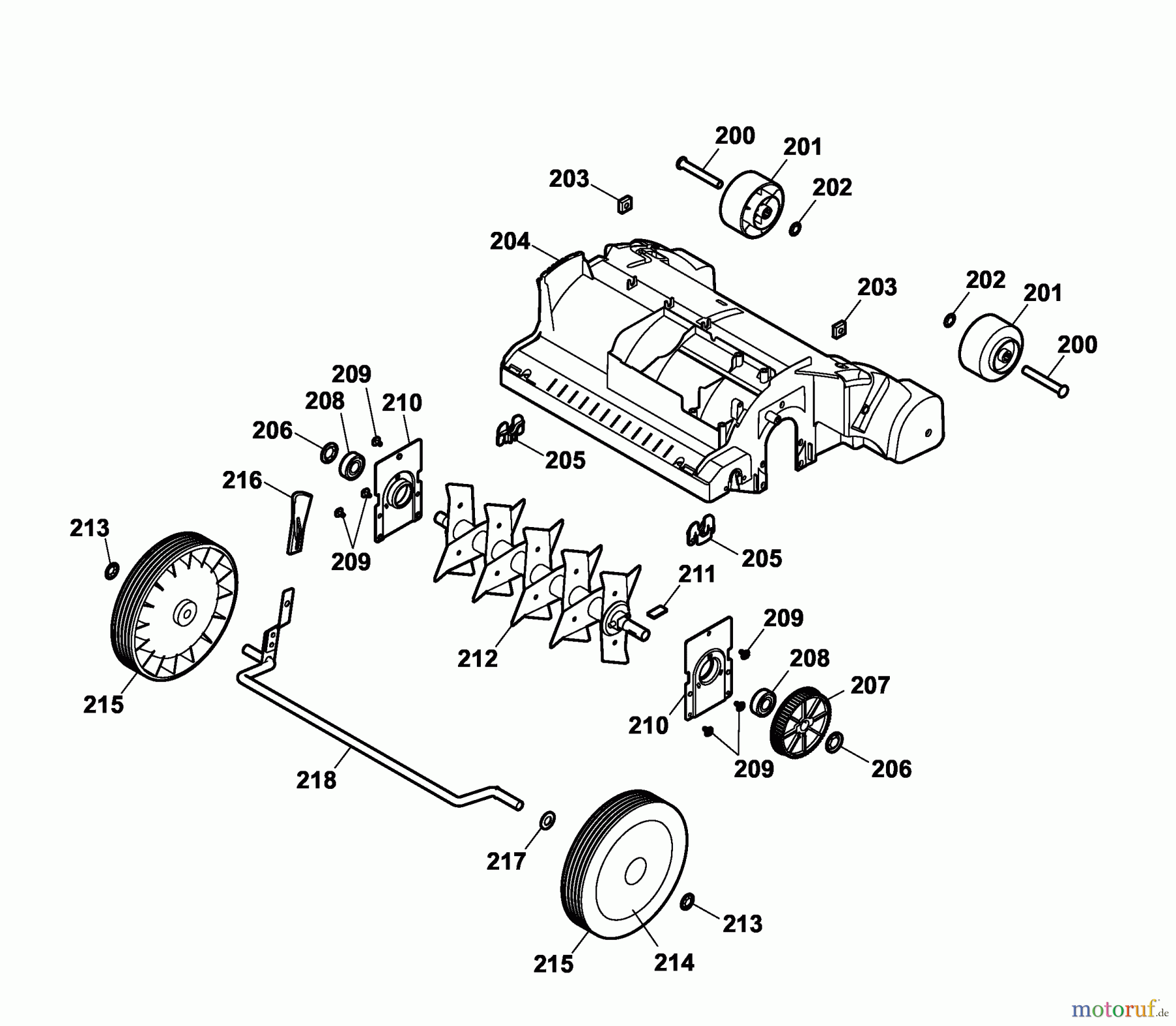 200
201
203
202
204
203
202
201
200
209
208
210
206
205
216
213
209
205
211
209
212
208
207
215
210
209
206
218
217
213
215
214
motoruf.de