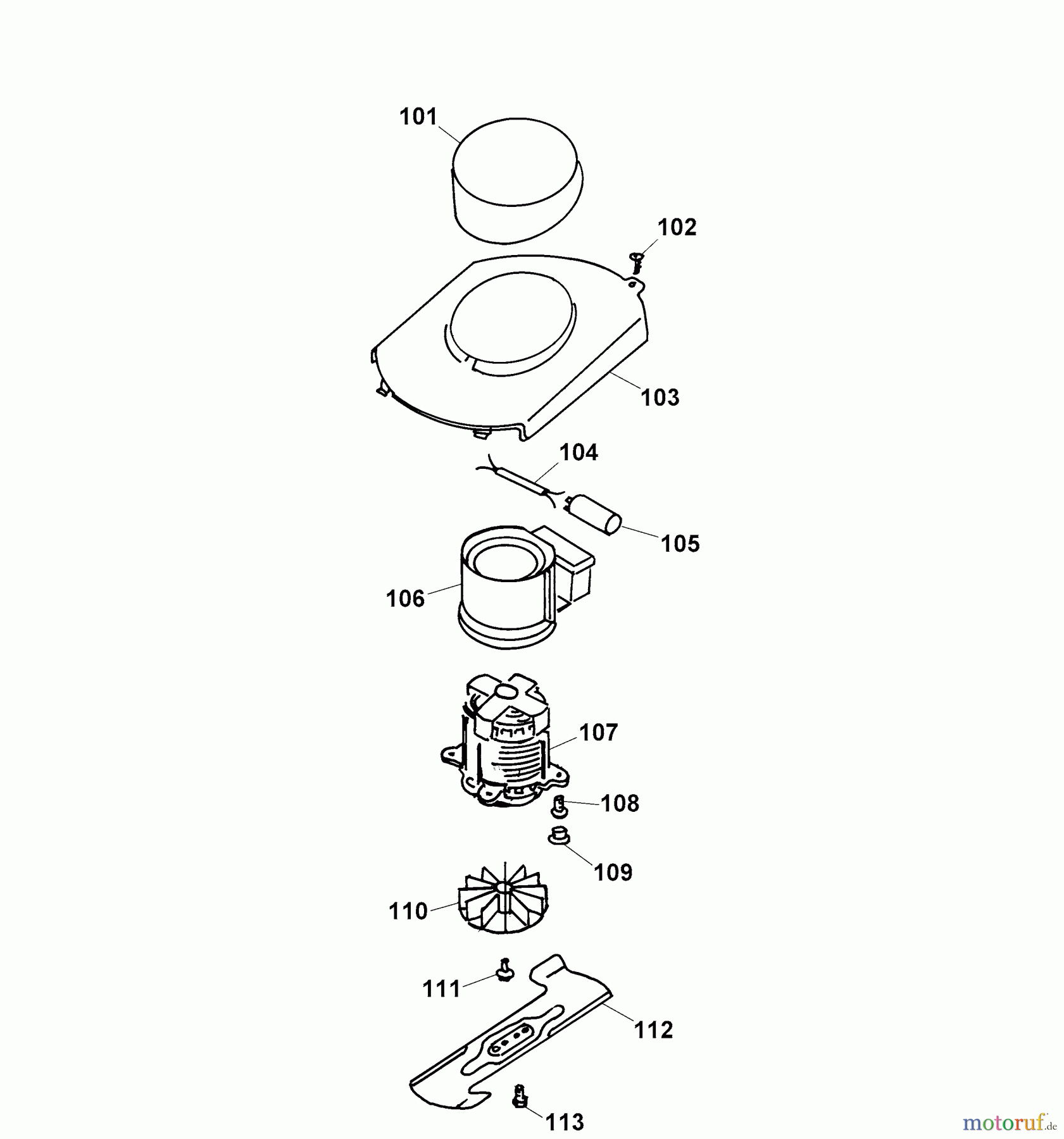 101
102
103
104
105
106
107
108
109
110
111
112
113
motoruf.de