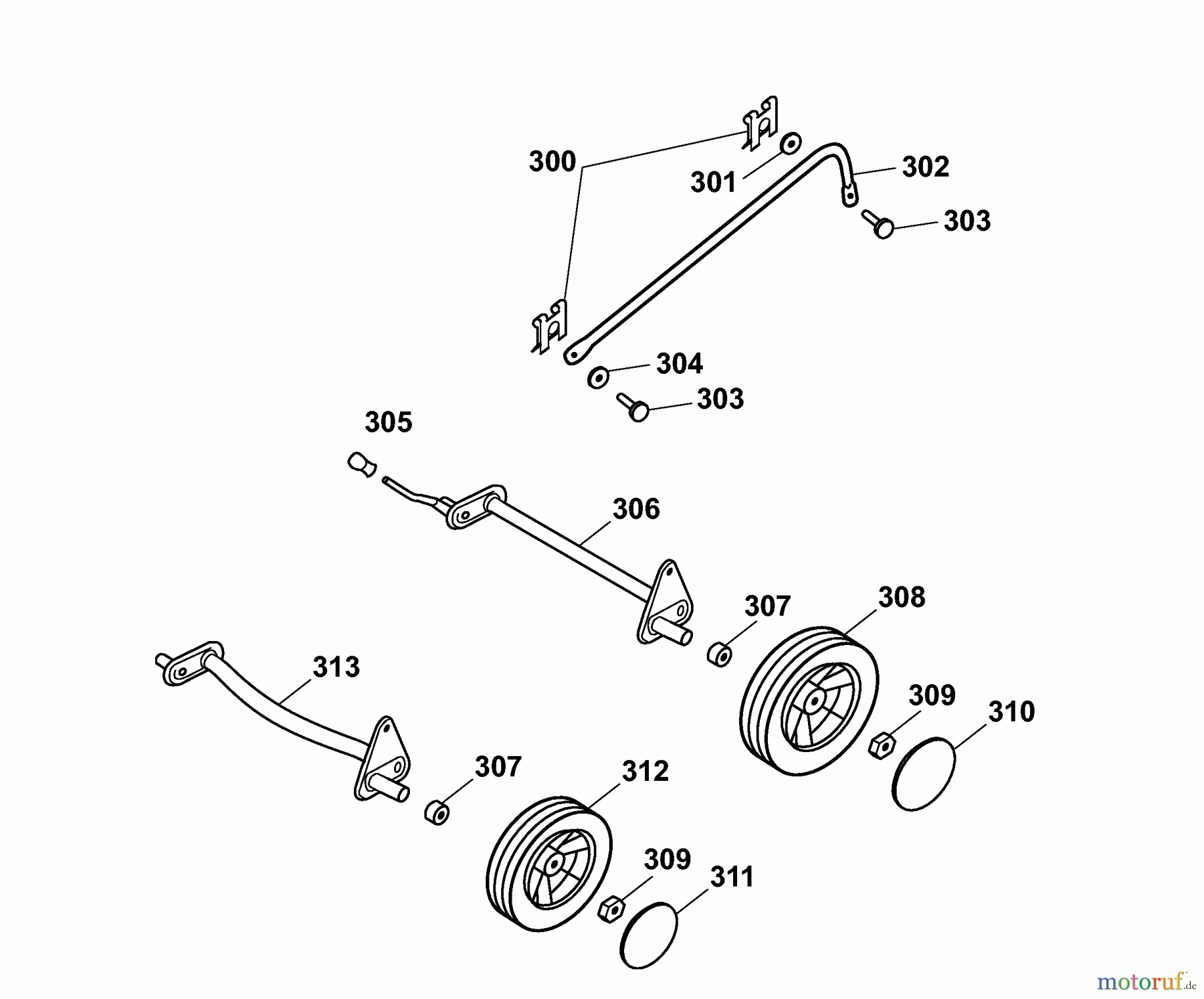 300
301
302
303
304
303
305
306
307
308
313
309
310
307
312
309
311
motoruf.de