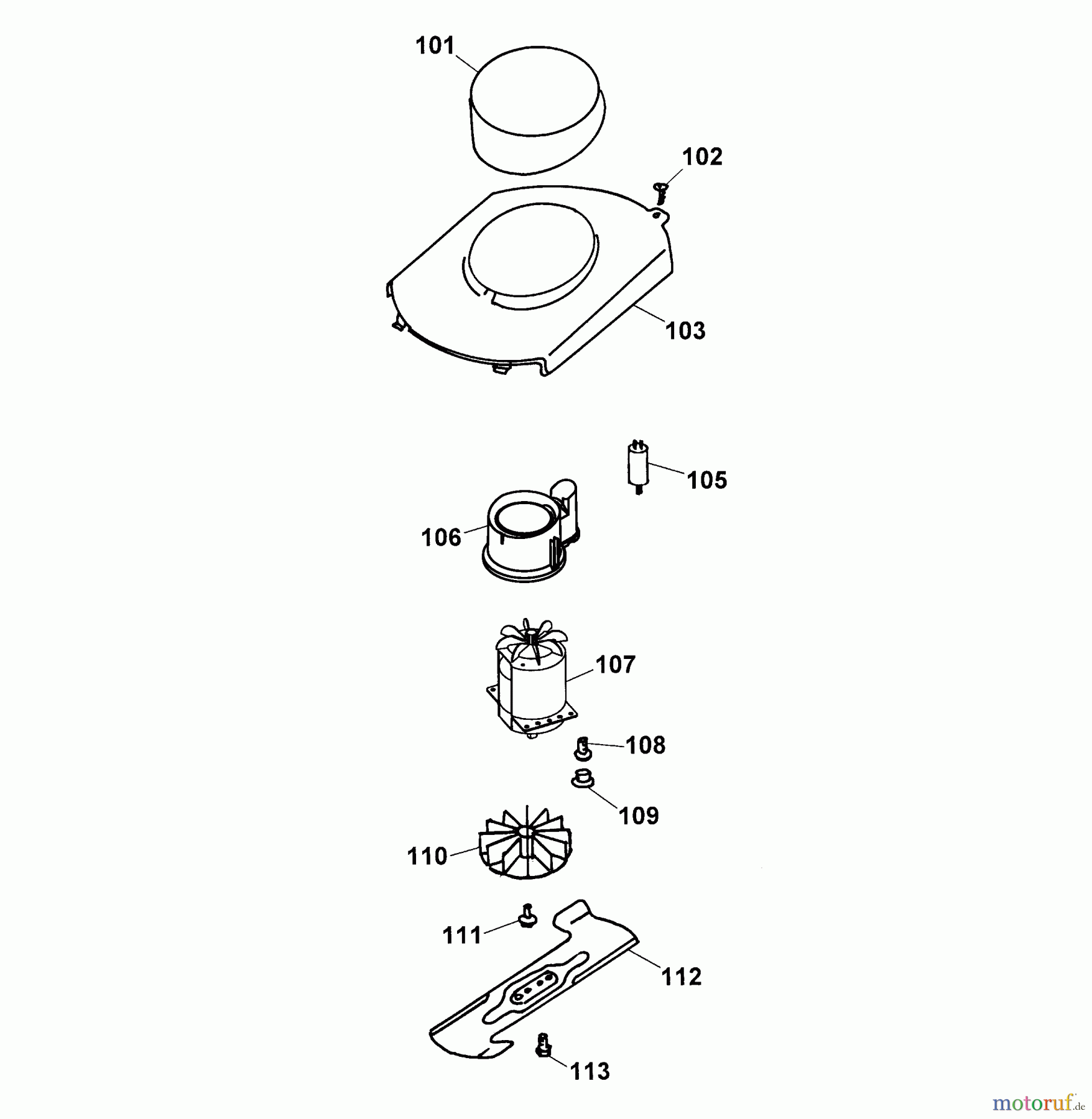 101
102
103
105
106
107
108
109
110
111
112
113
motoruf.de