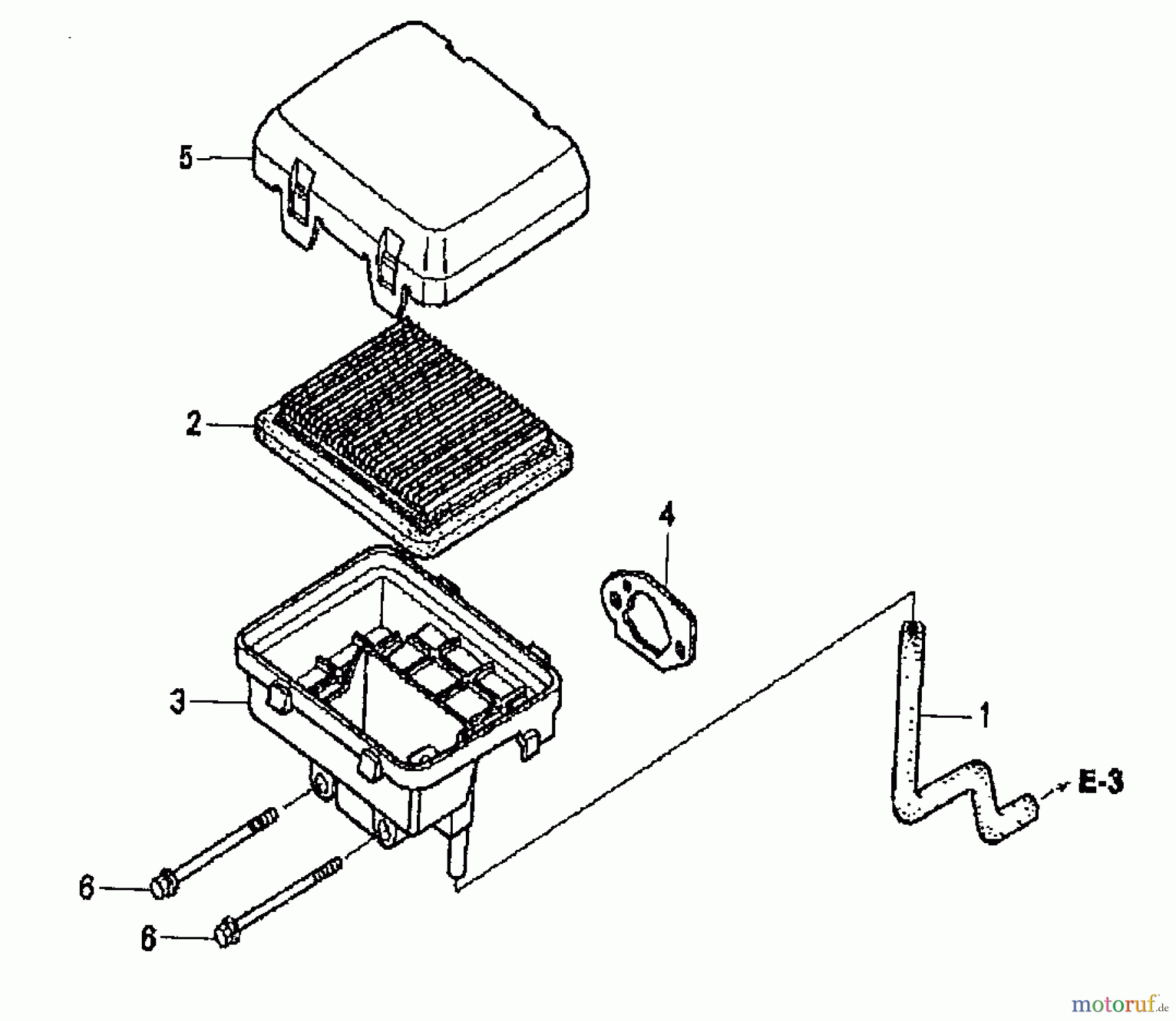 5
2
4
3
1
E-3
6
6
motoruf.de