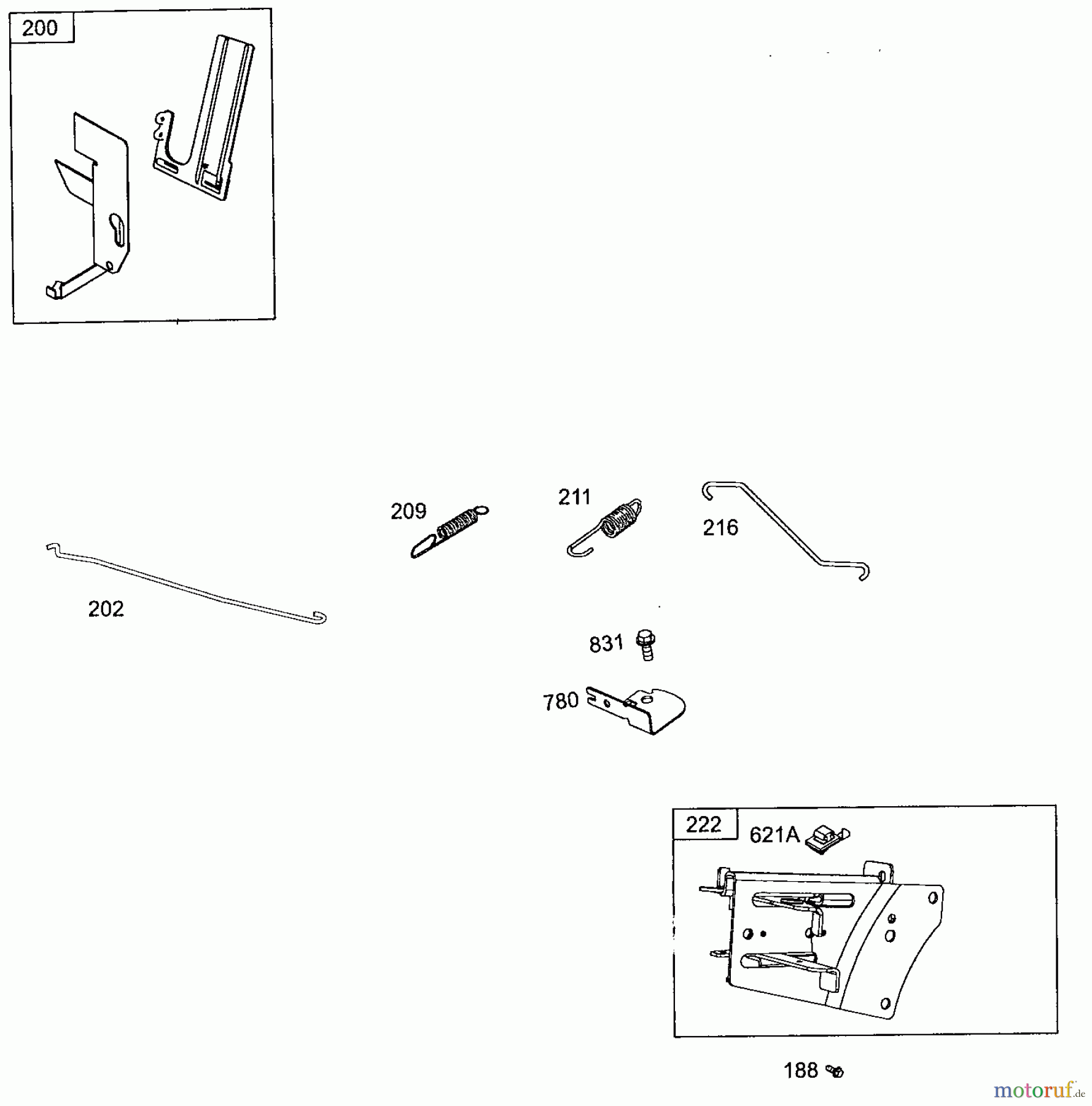 200

209

211

216

202

831

780

222

621A

188

motoruf.de