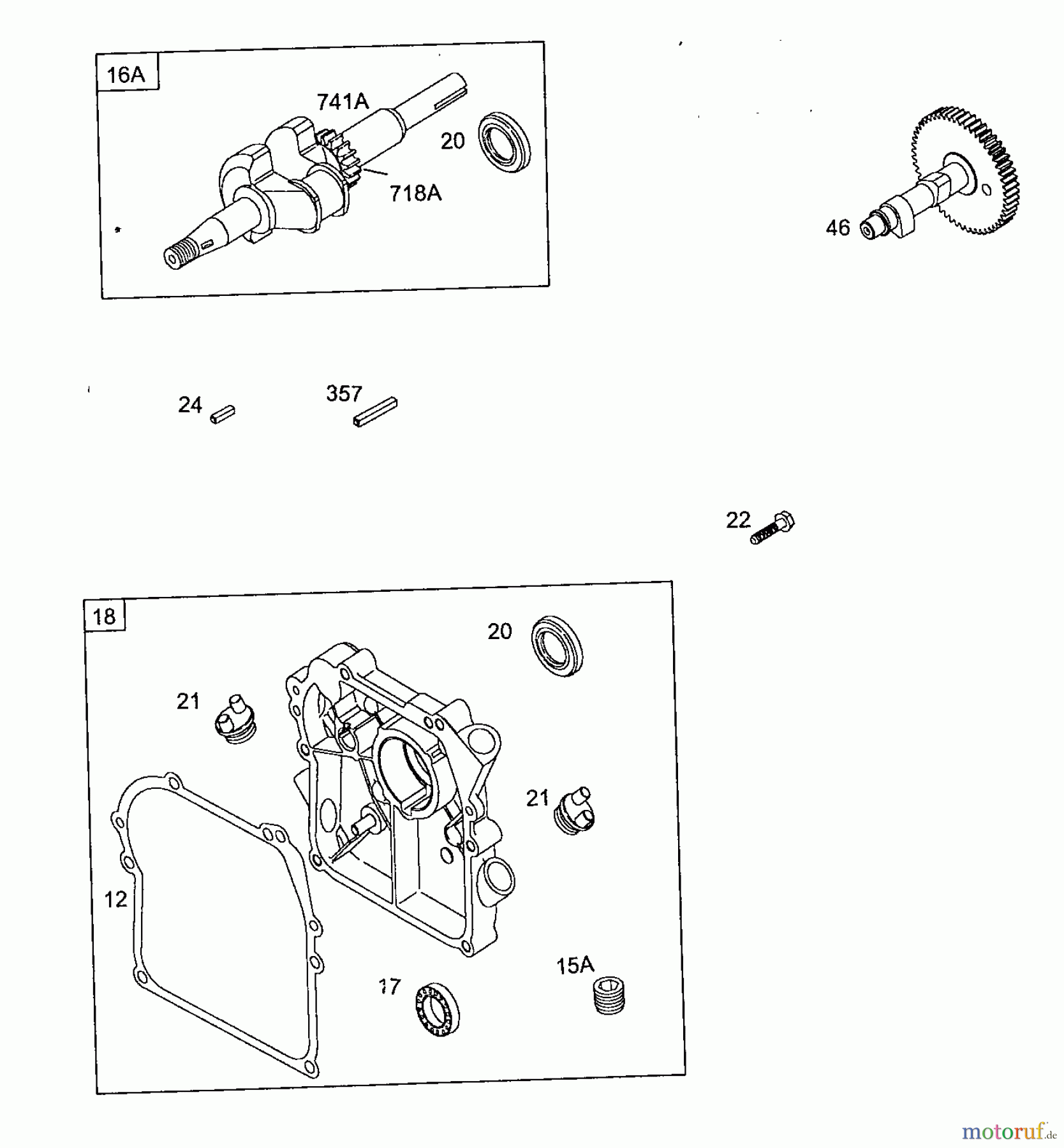 16A

741A

20

718A

46

24

357

22

18

20

21

21

12

17

15A

motoruf.de