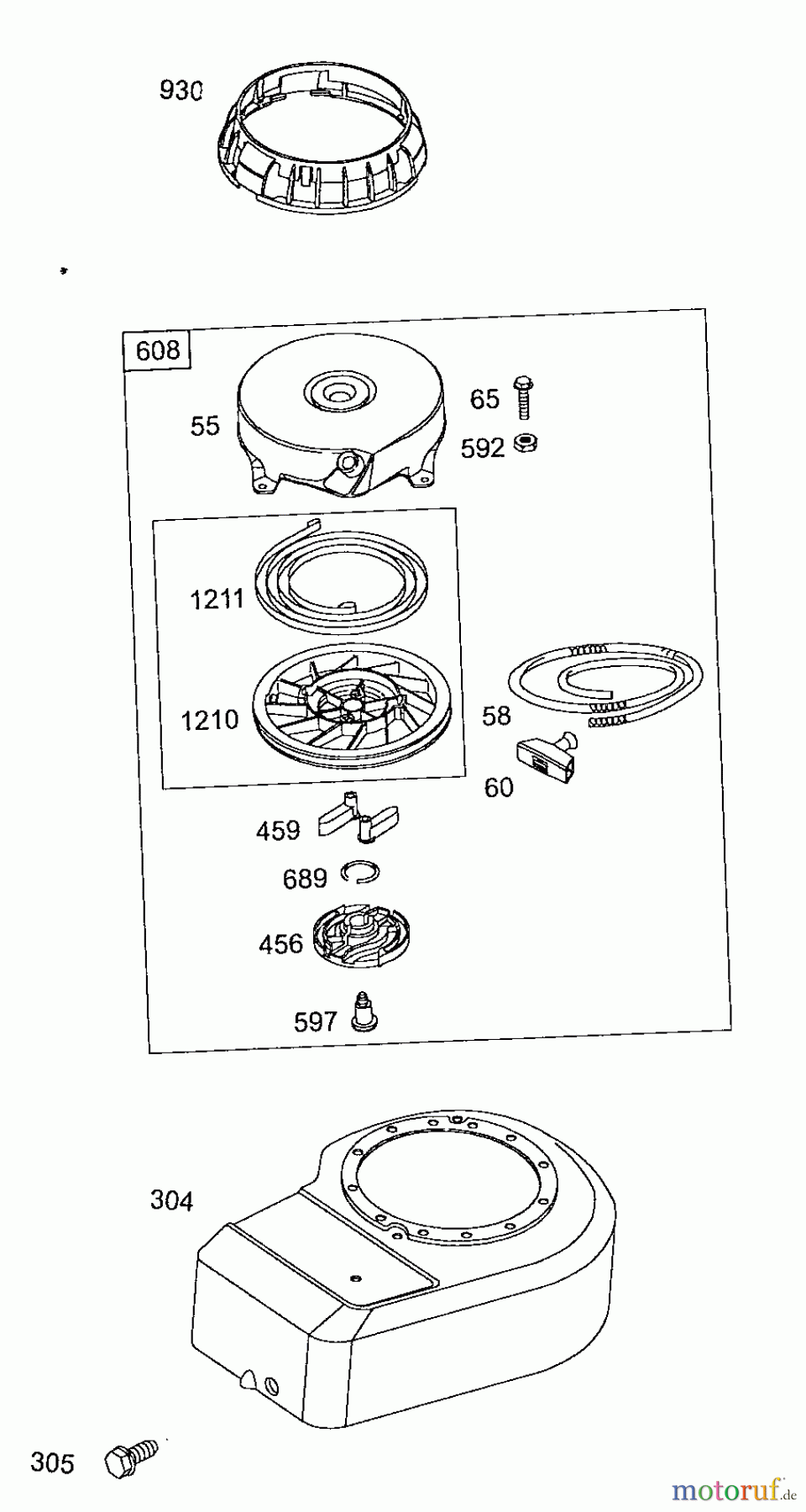 930

608

55

65

592

1211

1210

58

60

459

689

456

597

304

305

motoruf.de