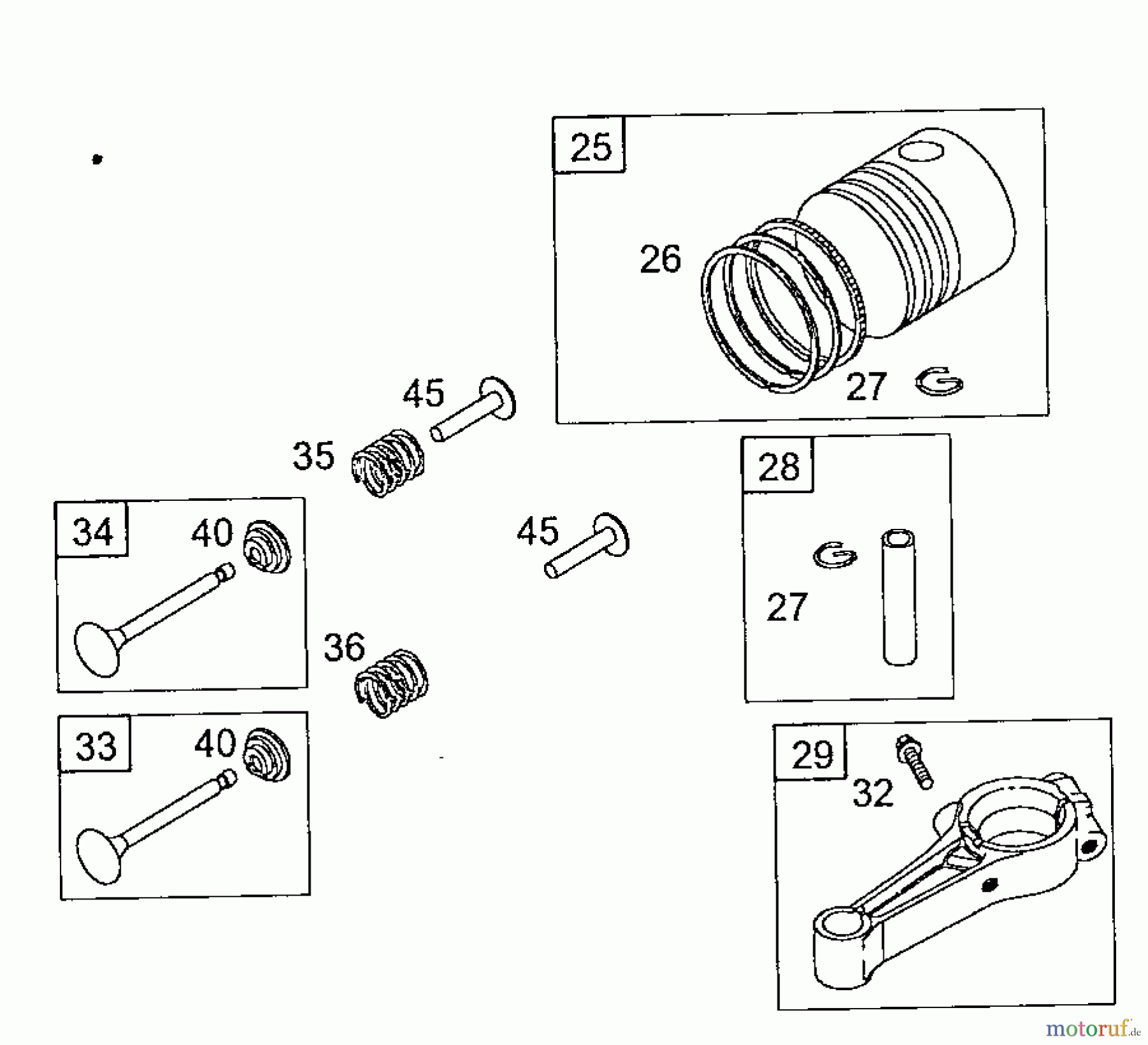 25
26
27
45
35
28
34
40
45
27
36
33
40
29
32
motoruf.de