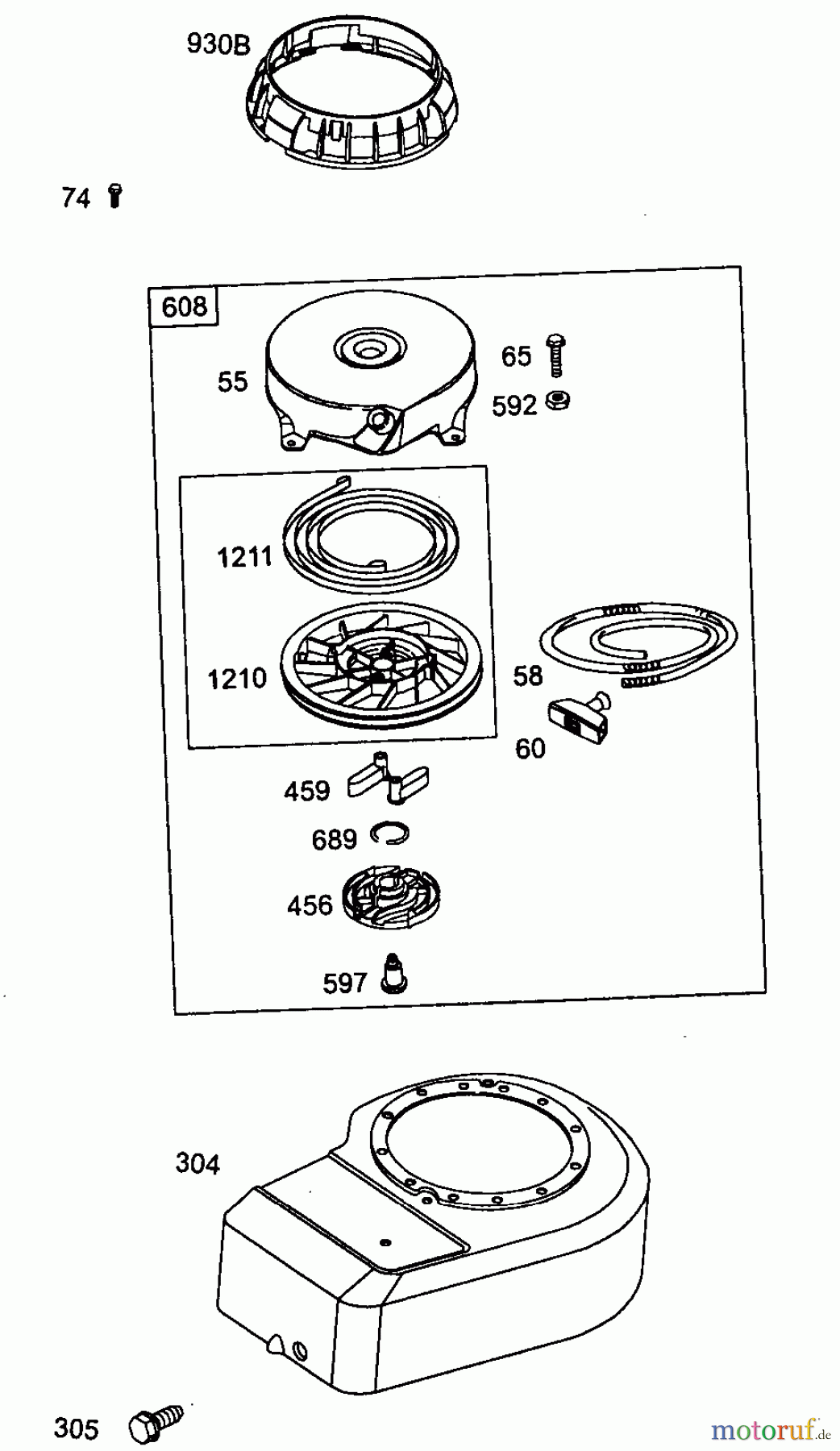 930B

74

608

55

65

592

1211

1210

58

60

459

689

456

597

304

305

motoruf.de