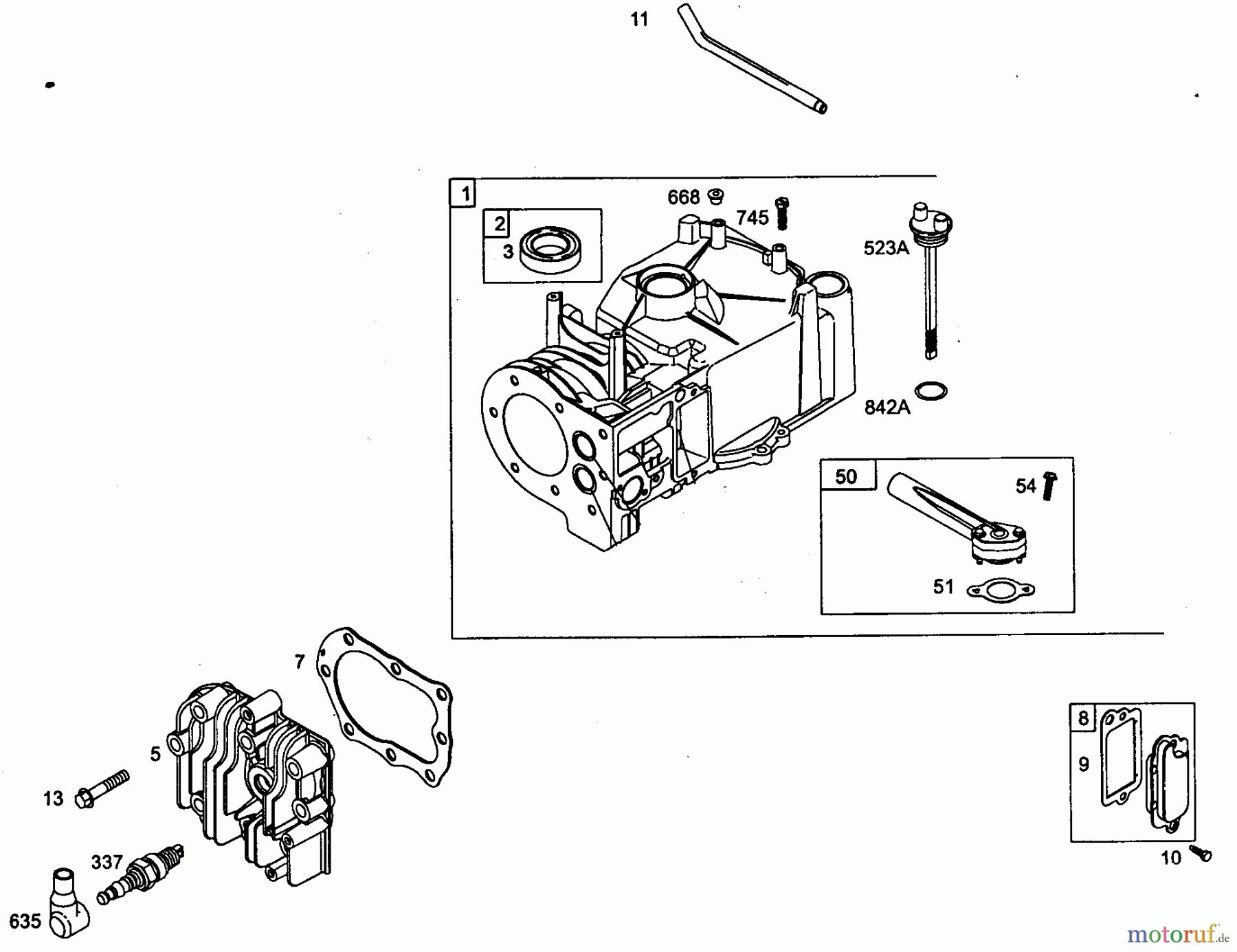 11

1

2

3

668

745

523A

842A

50

54

51

7

5

13

337

635

8

9

10

motoruf.de