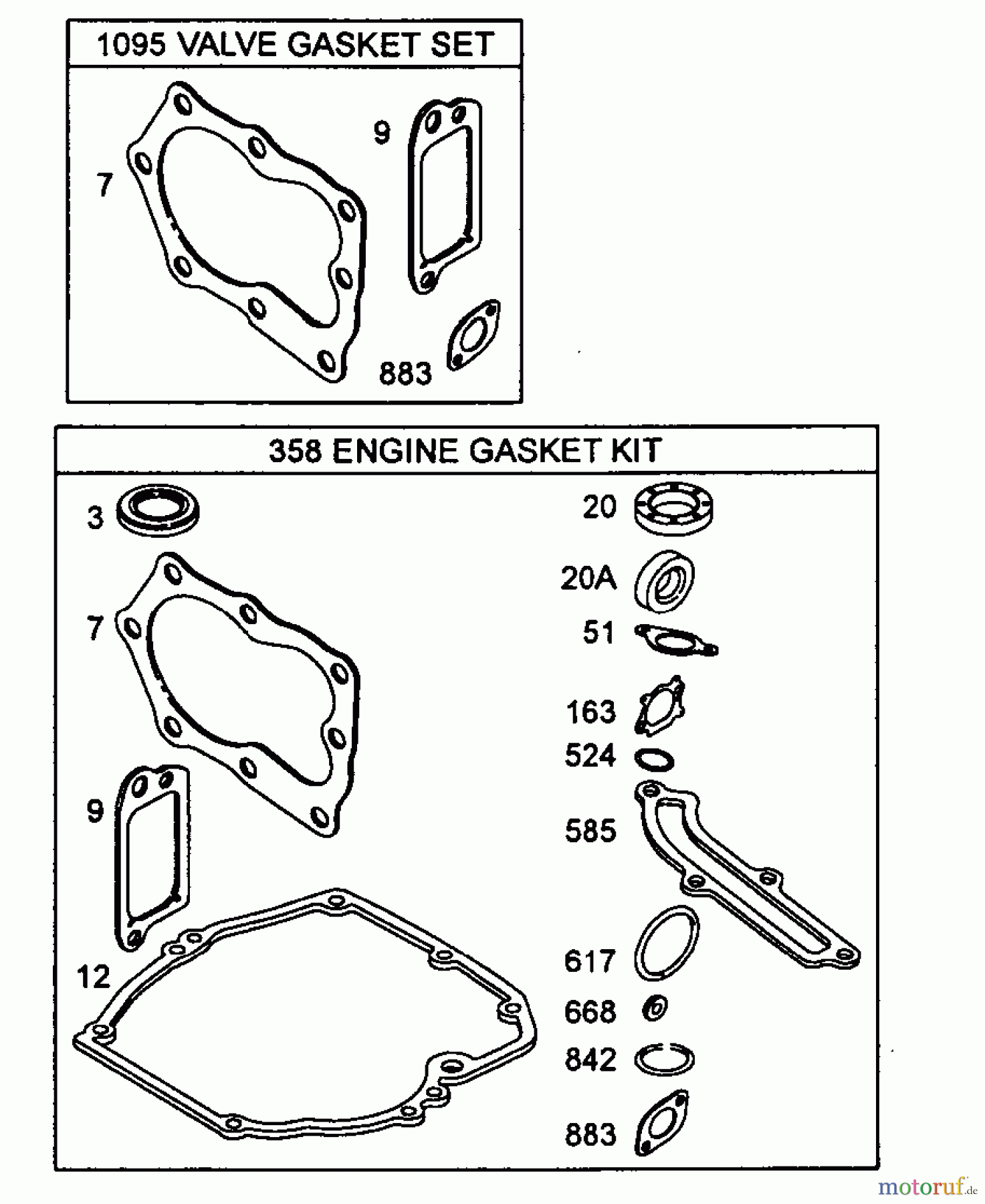 1095 VALVE GASKET SET

7

9

883

358 ENGINE GASKET KIT

3

7

9

12

20

20A

51

163

524

585

617

668

842

883

motoruf.de