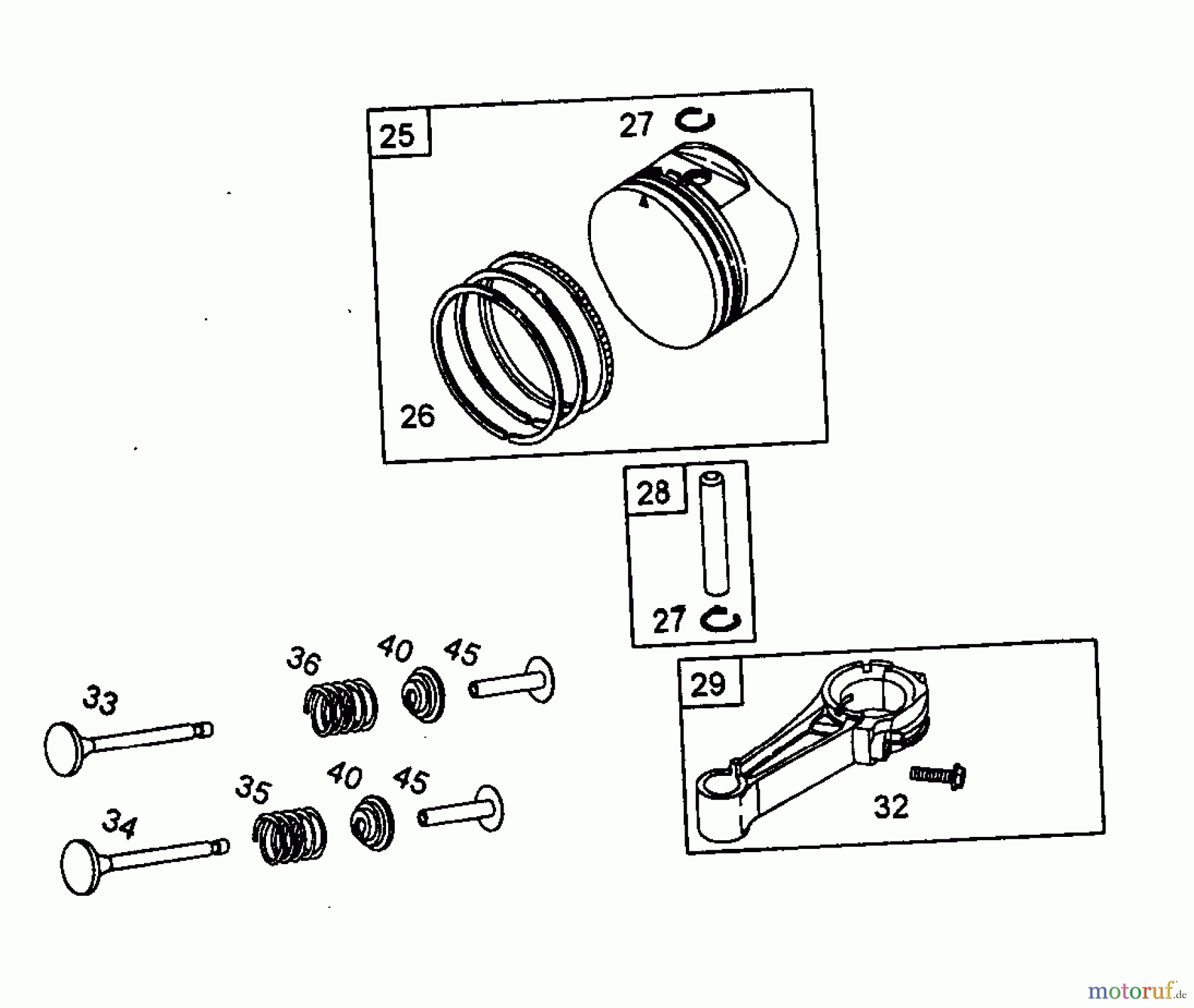 25
27
26
28
27
36
40
45
33
35
40
45
34
29
32
motoruf.de