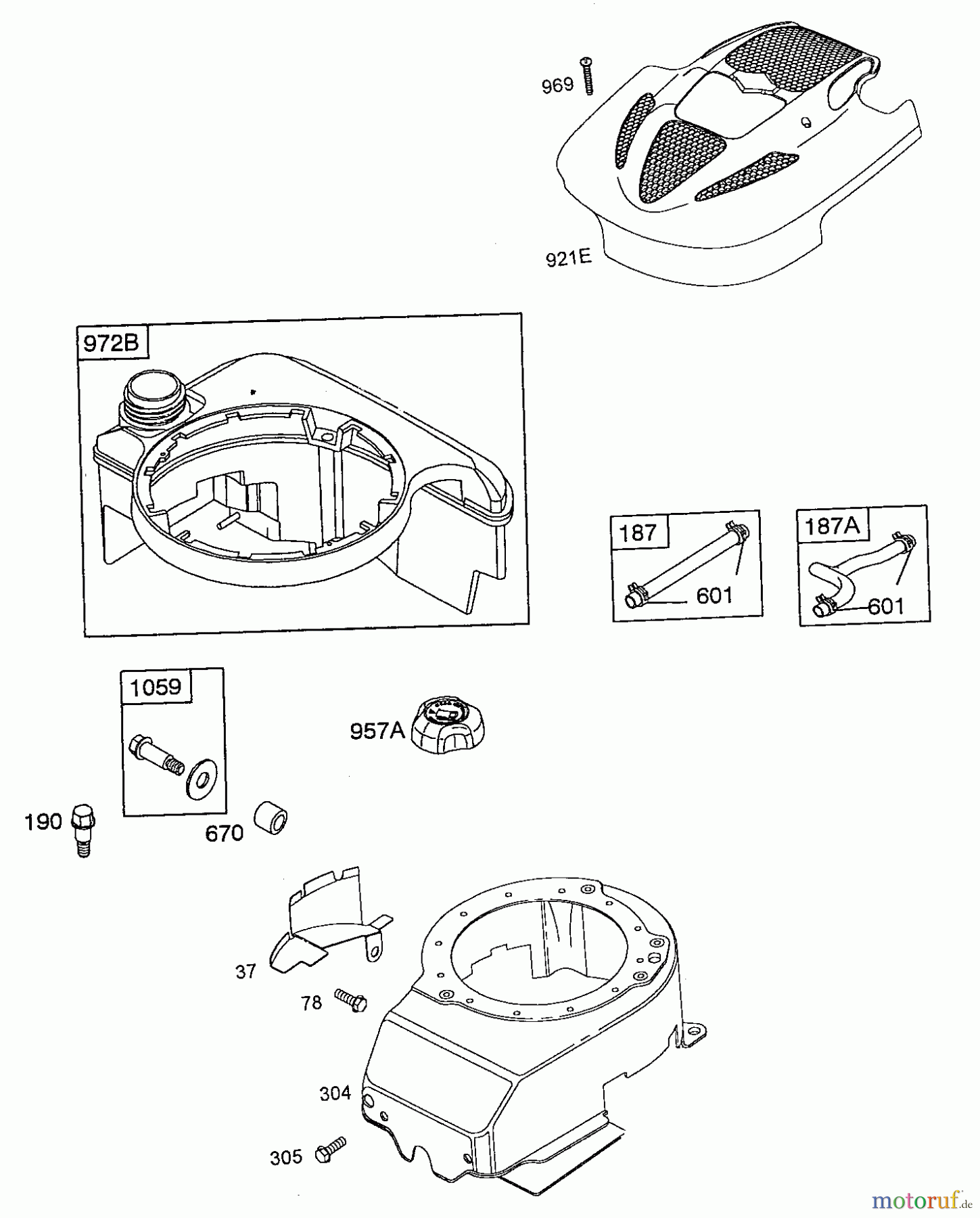 969

921E

972B

187

601

187A

601

1059

957A

190

670

37

78

304

305

motoruf.de