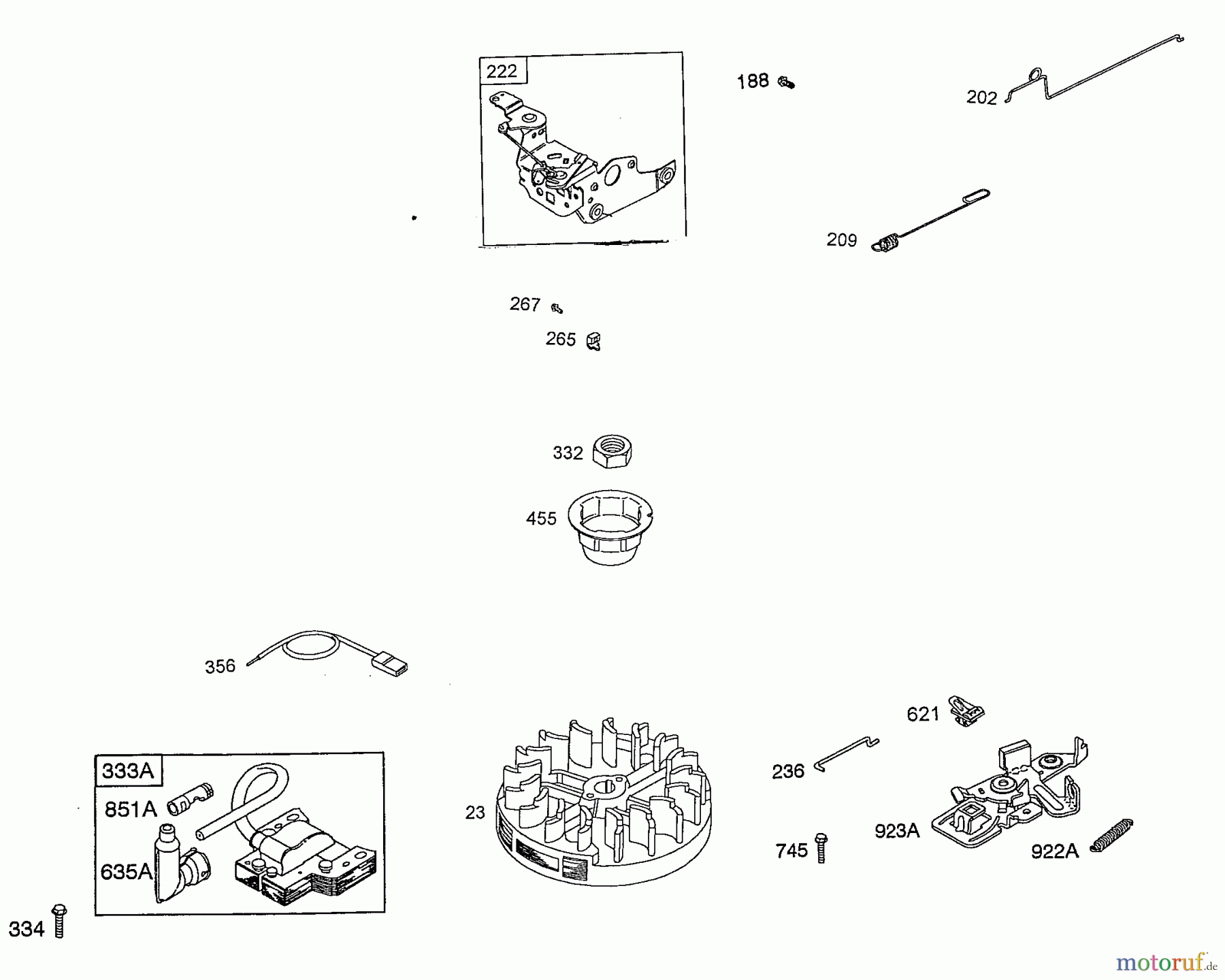 222

188

202

209

267

265

332

455

356

621

236

333A

851A

635A

23

745

923A

922A

334

motoruf.de