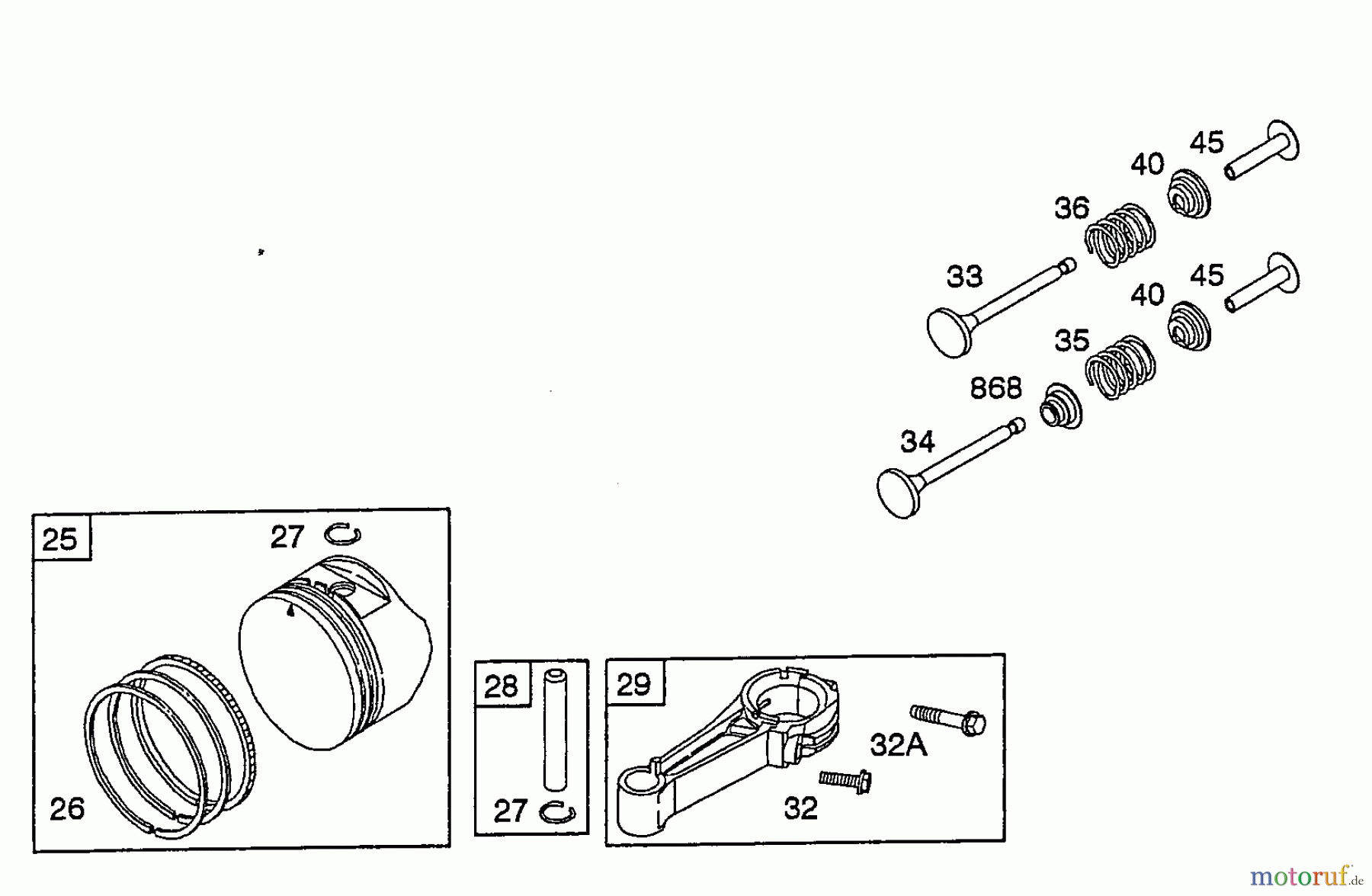 45
40
36
33
45
40
35
868
34

25
27
26

28
27

29
32A
32

motoruf.de