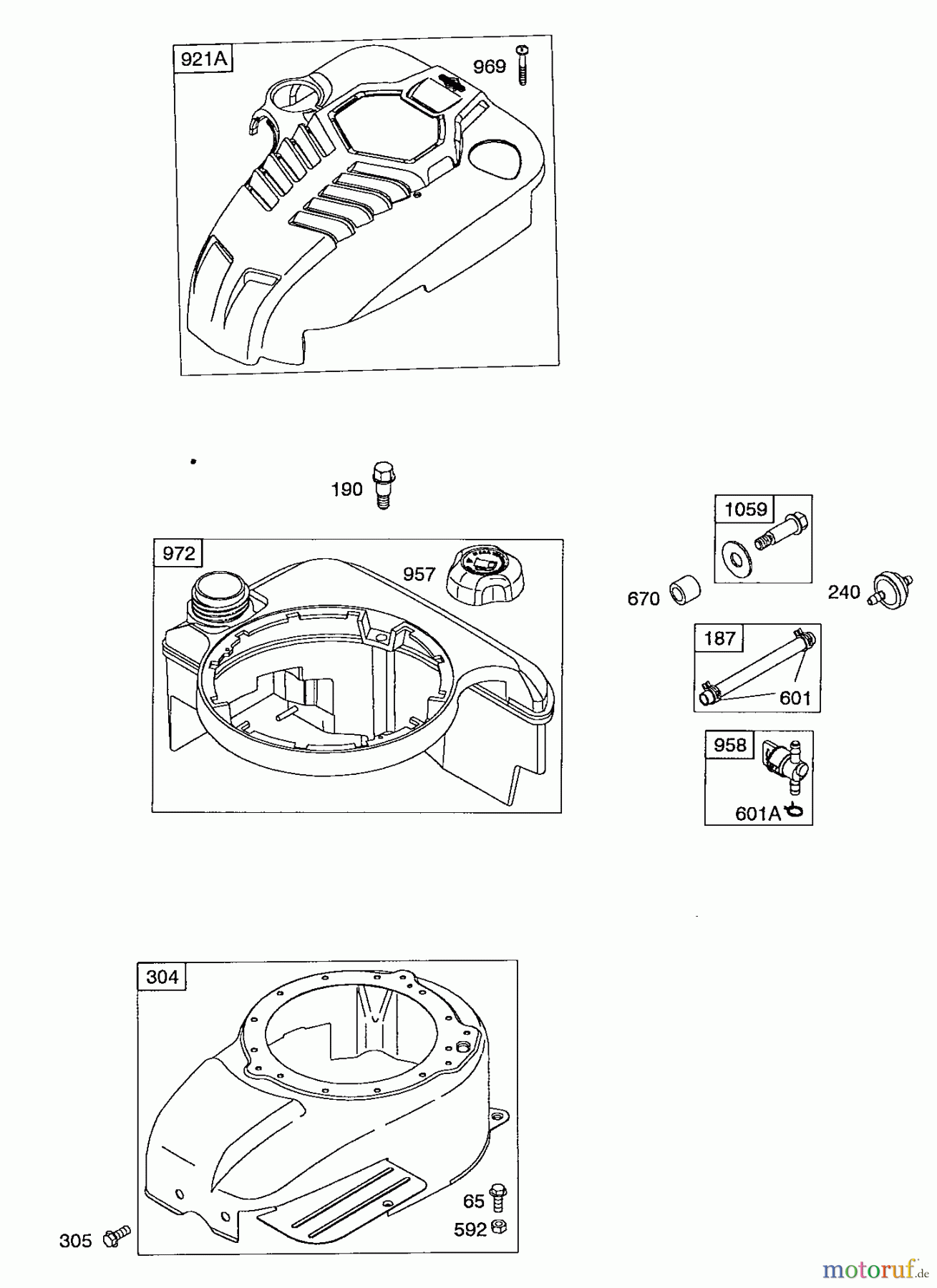 921A
969

190
972
957
1059
670
240
187
601
958
601A

304
65
592
305

motoruf.de