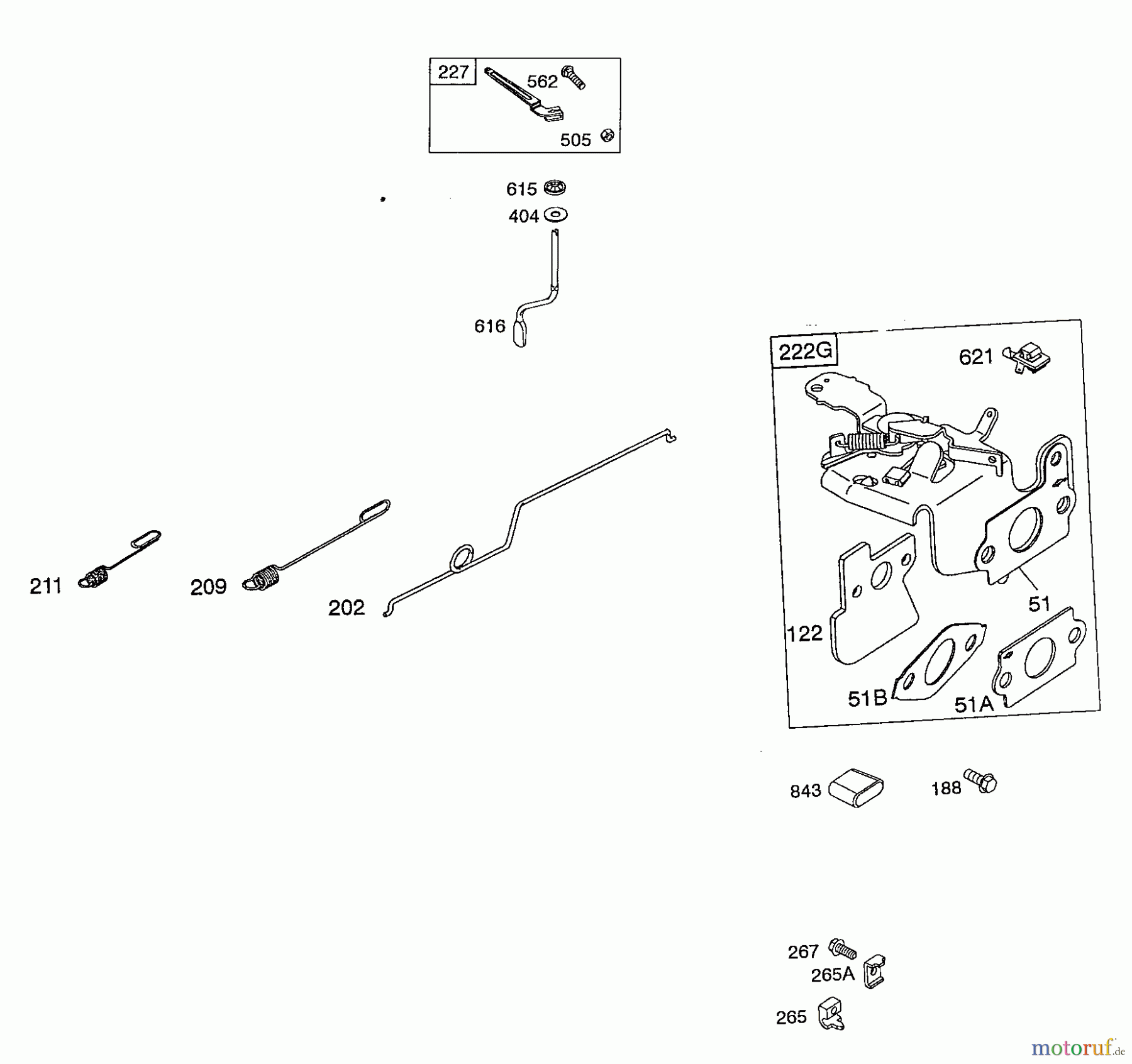 227
562
505
615
404
616
222G
621
211
209
202
51
122
51B
51A
843
188
267
265A
265
motoruf.de