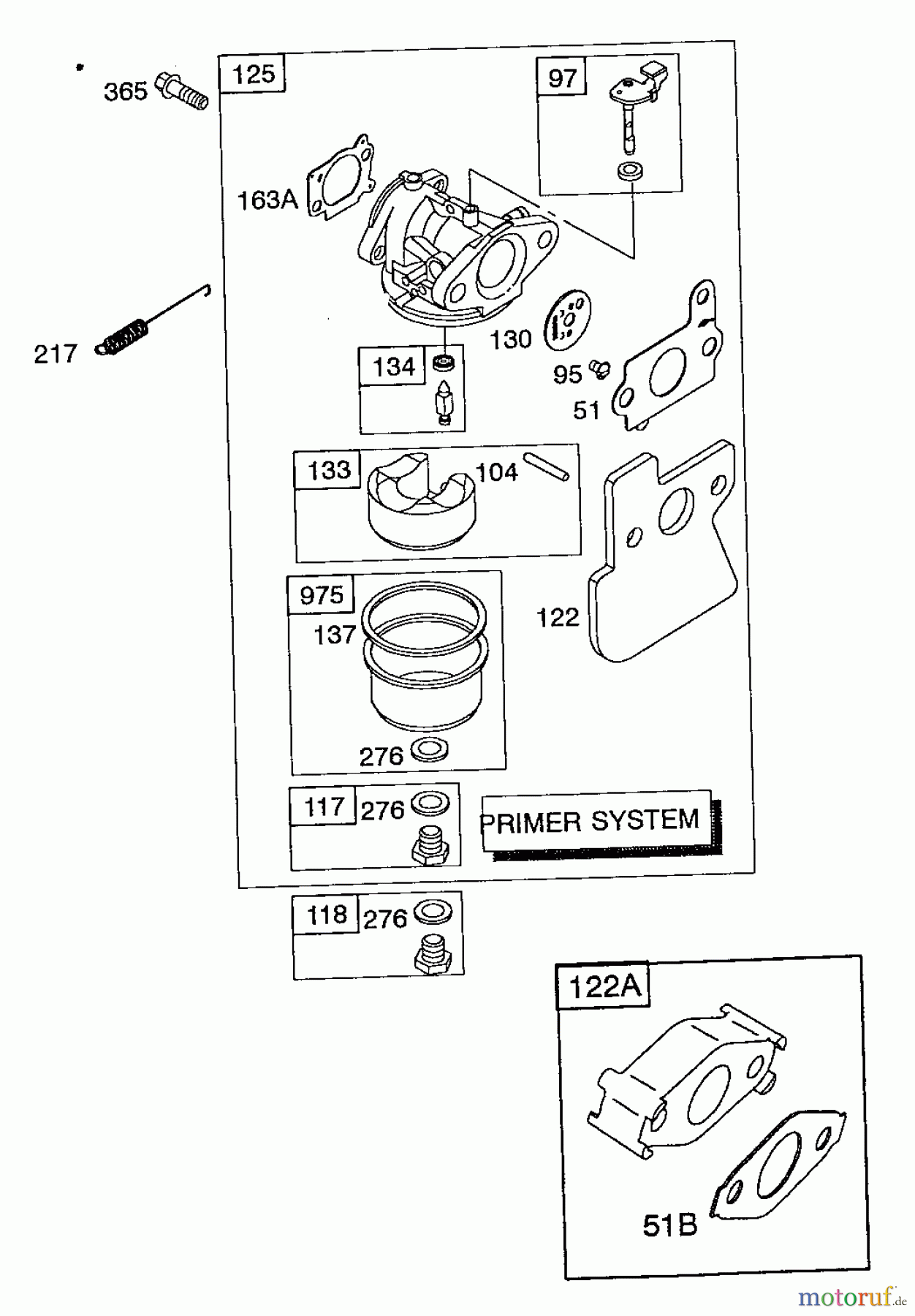 365

125

97

163A

217

130

134

95

51

133

104

975

137

122

276

117

276

PRIMER SYSTEM

118

276

122A

51B

motoruf.de