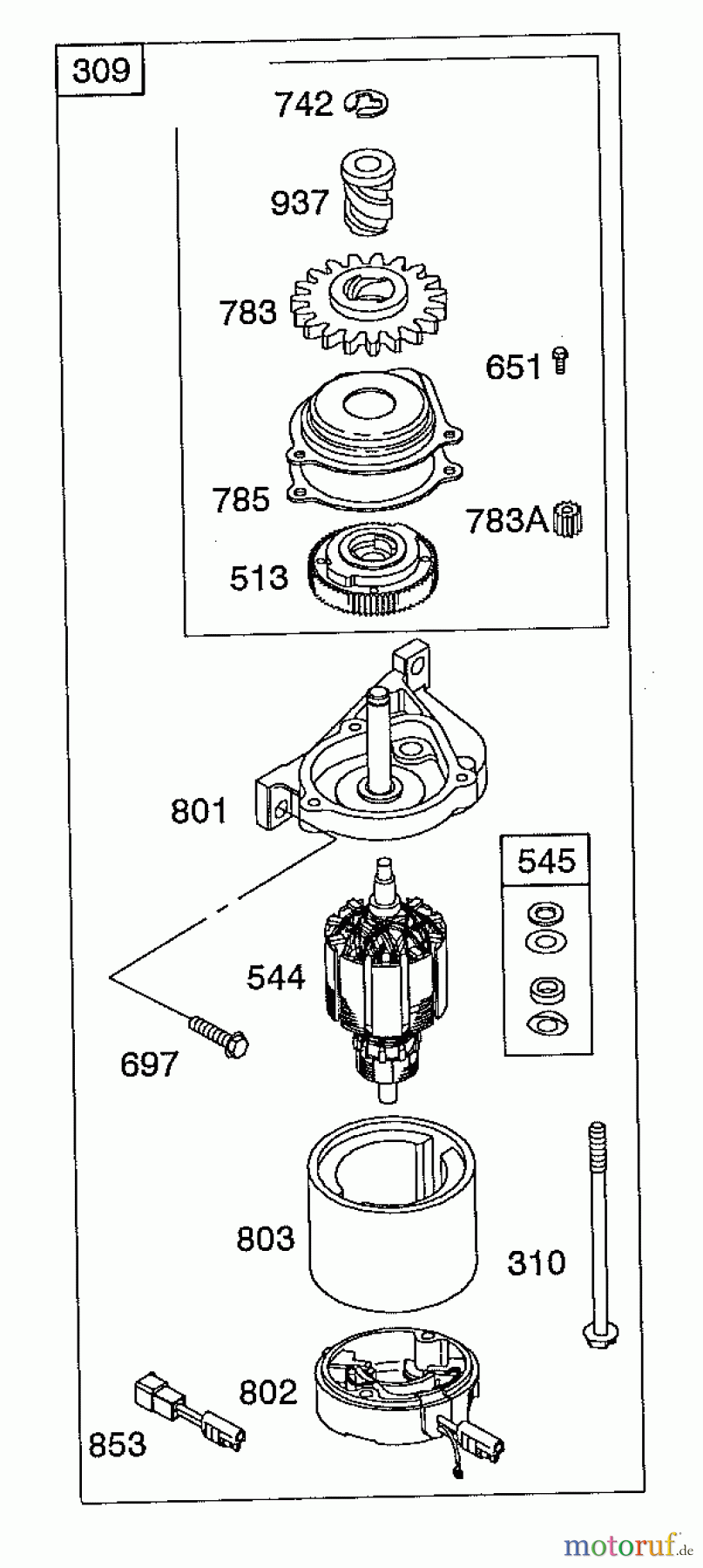 309
742
937
783
651
785
783A
513
801
545
544
697
803
310
802
853
motoruf.de