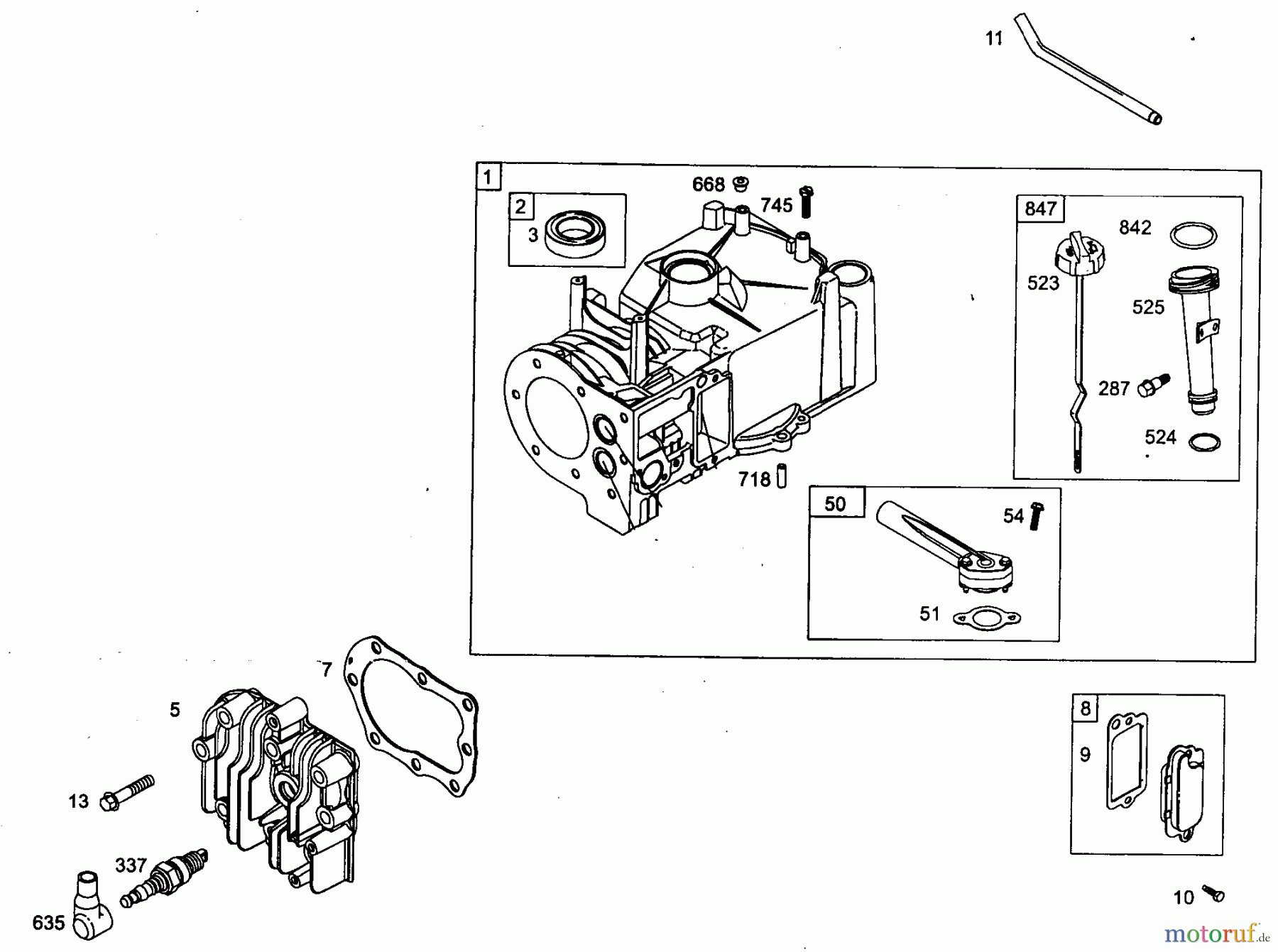 11

1
2
3
668
745
847
842
523
525
287
524
718
50
54
51

7
5
13
337
635

8
9
10

motoruf.de