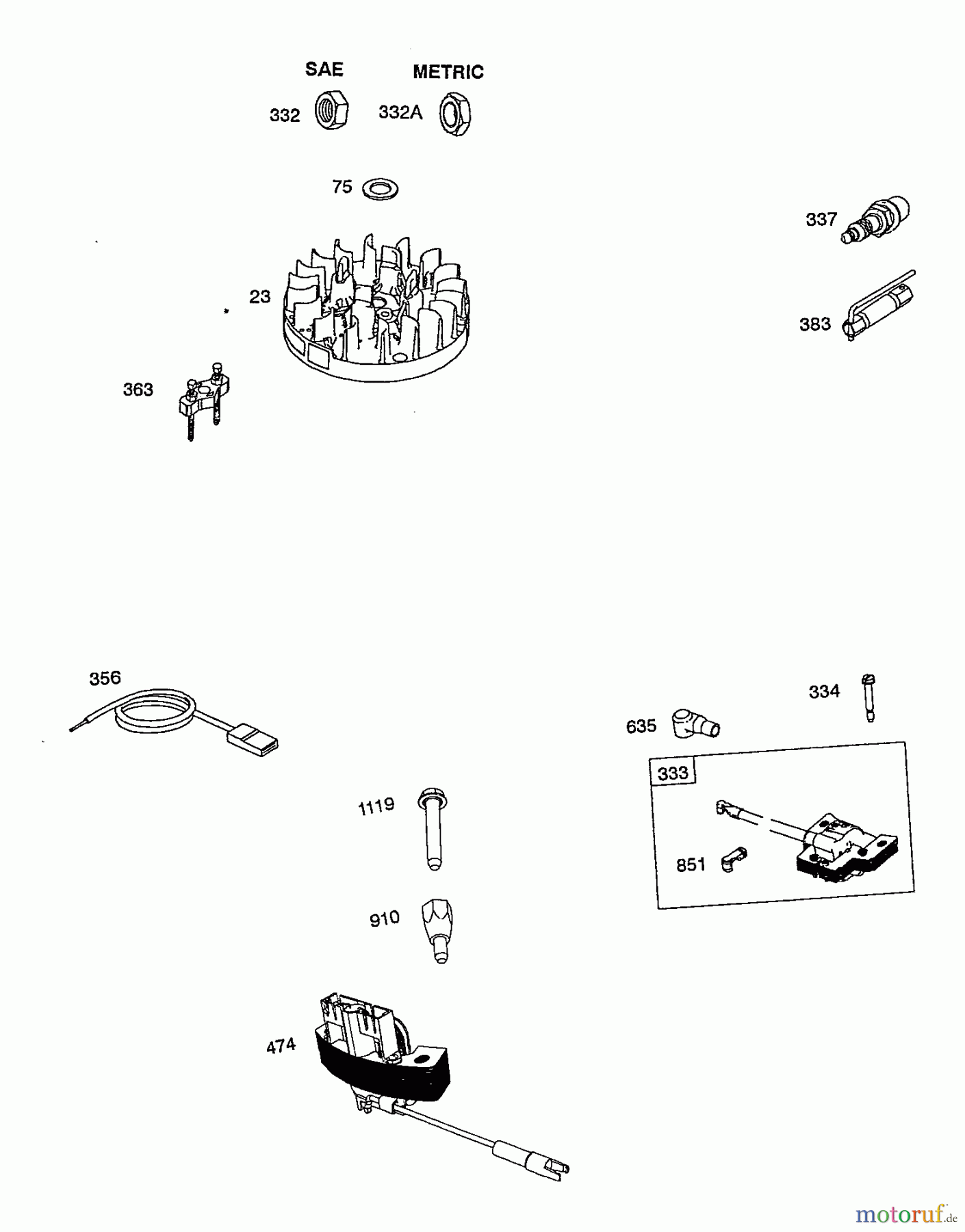 SAE
METRIC
332
332A
75
337
23
383
363
356
334
635
333
1119
851
910
474
motoruf.de