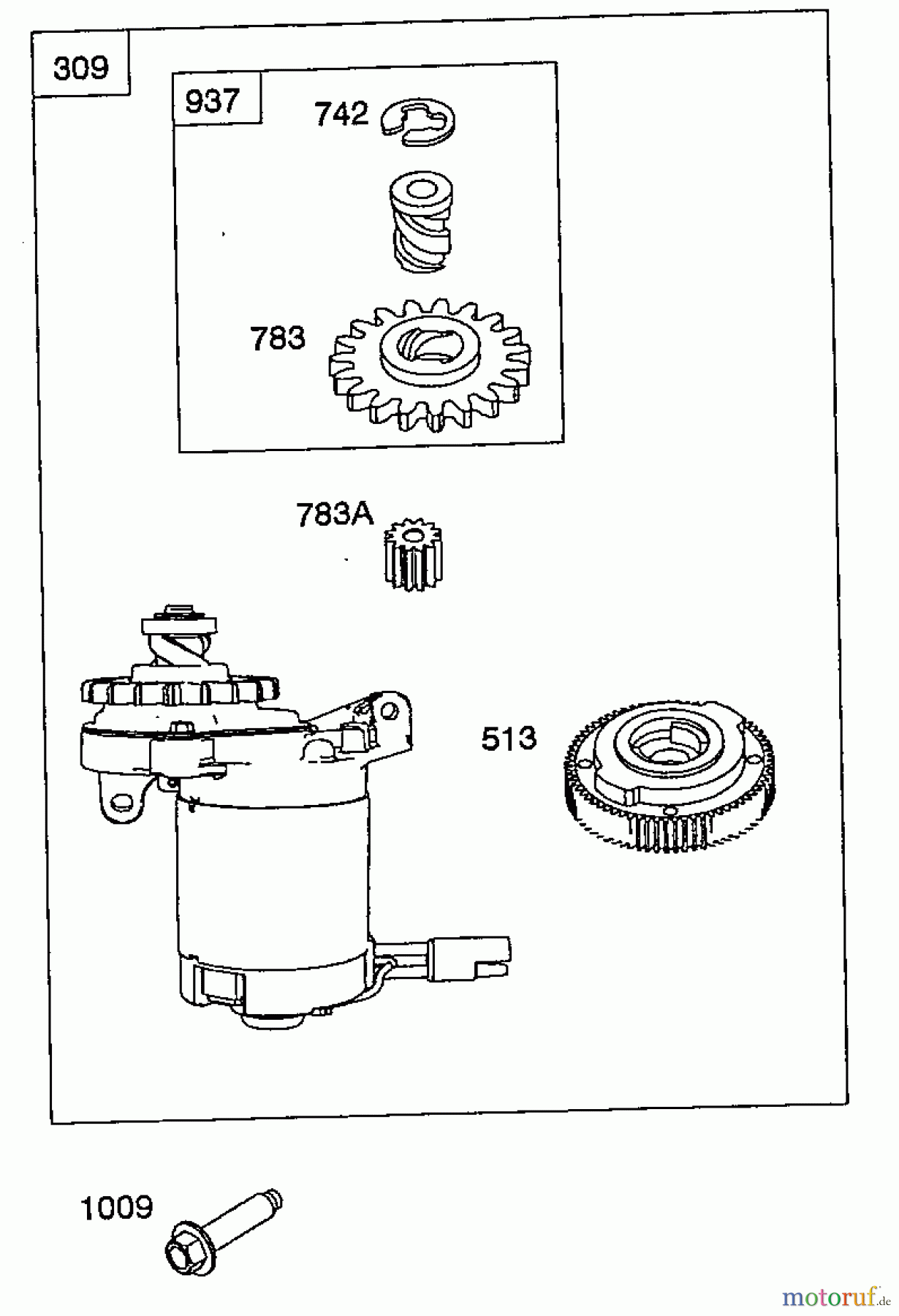 309

937

742

783

783A

513

1009

motoruf.de