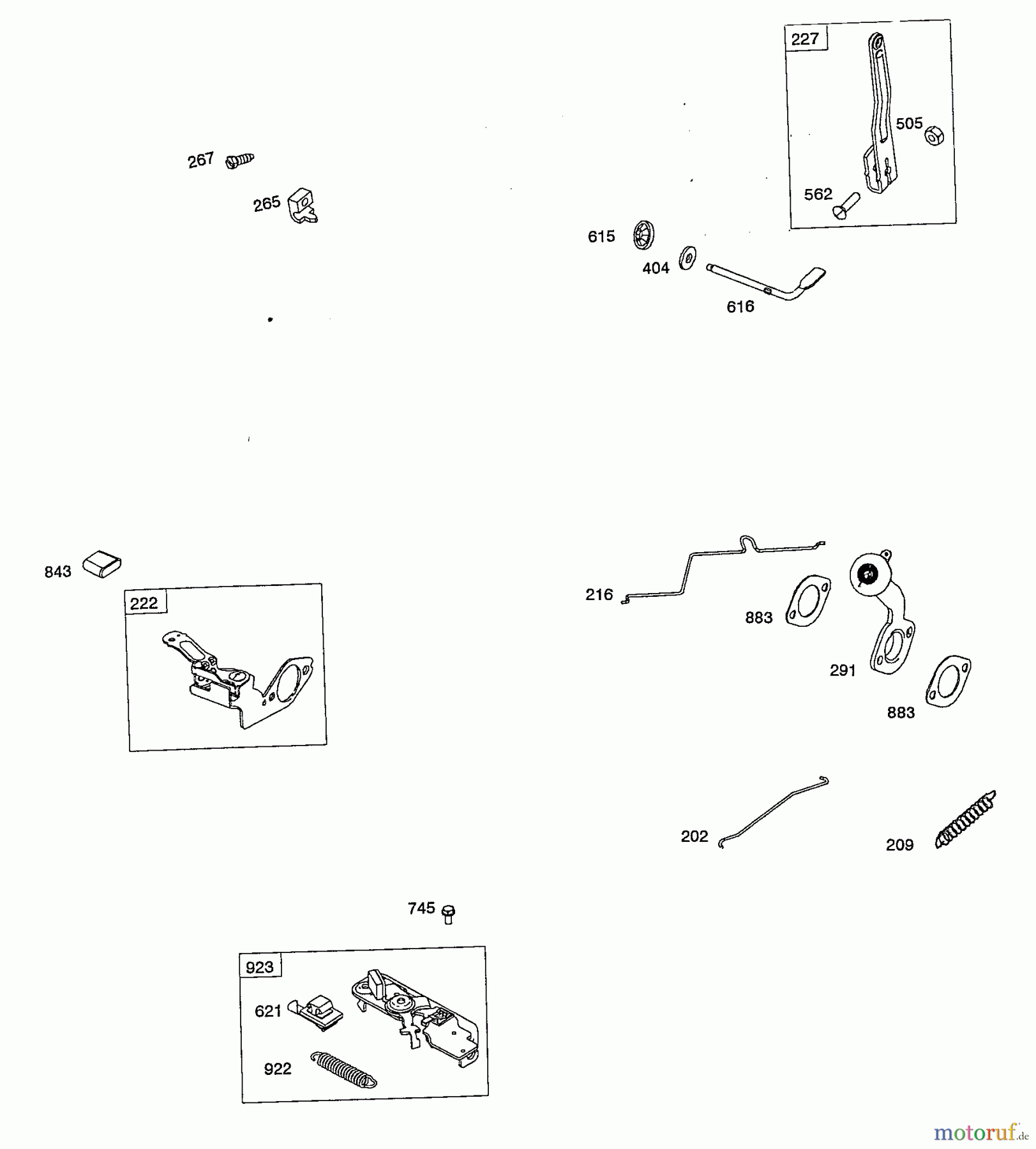 227
505
562
267
265
615
404
616
843
222
216
883
291
883
202
209
745
923
621
922
motoruf.de