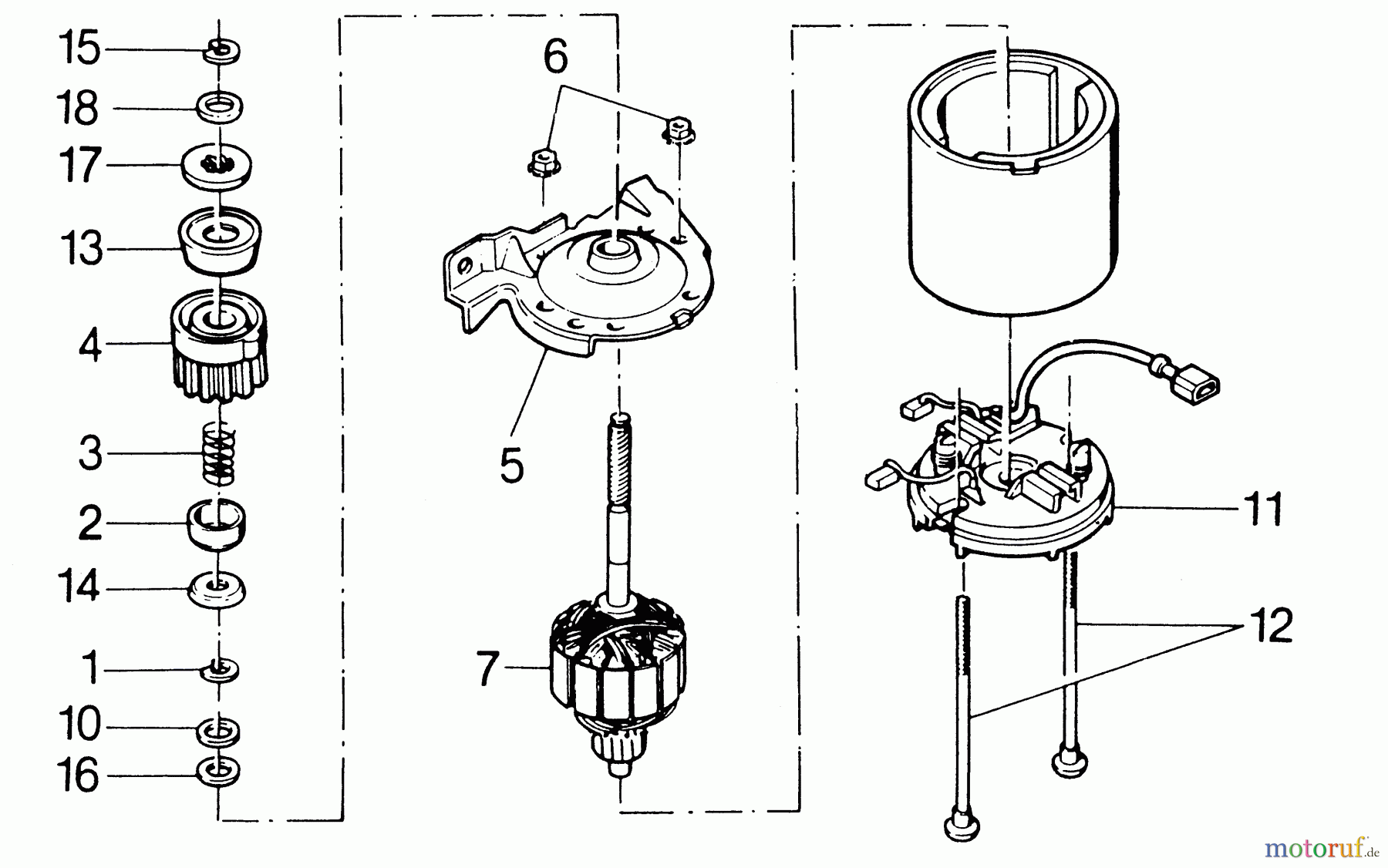 15
18
17
13
4
3
2
14
1
10
16
6
5
7
11
12
motoruf.de