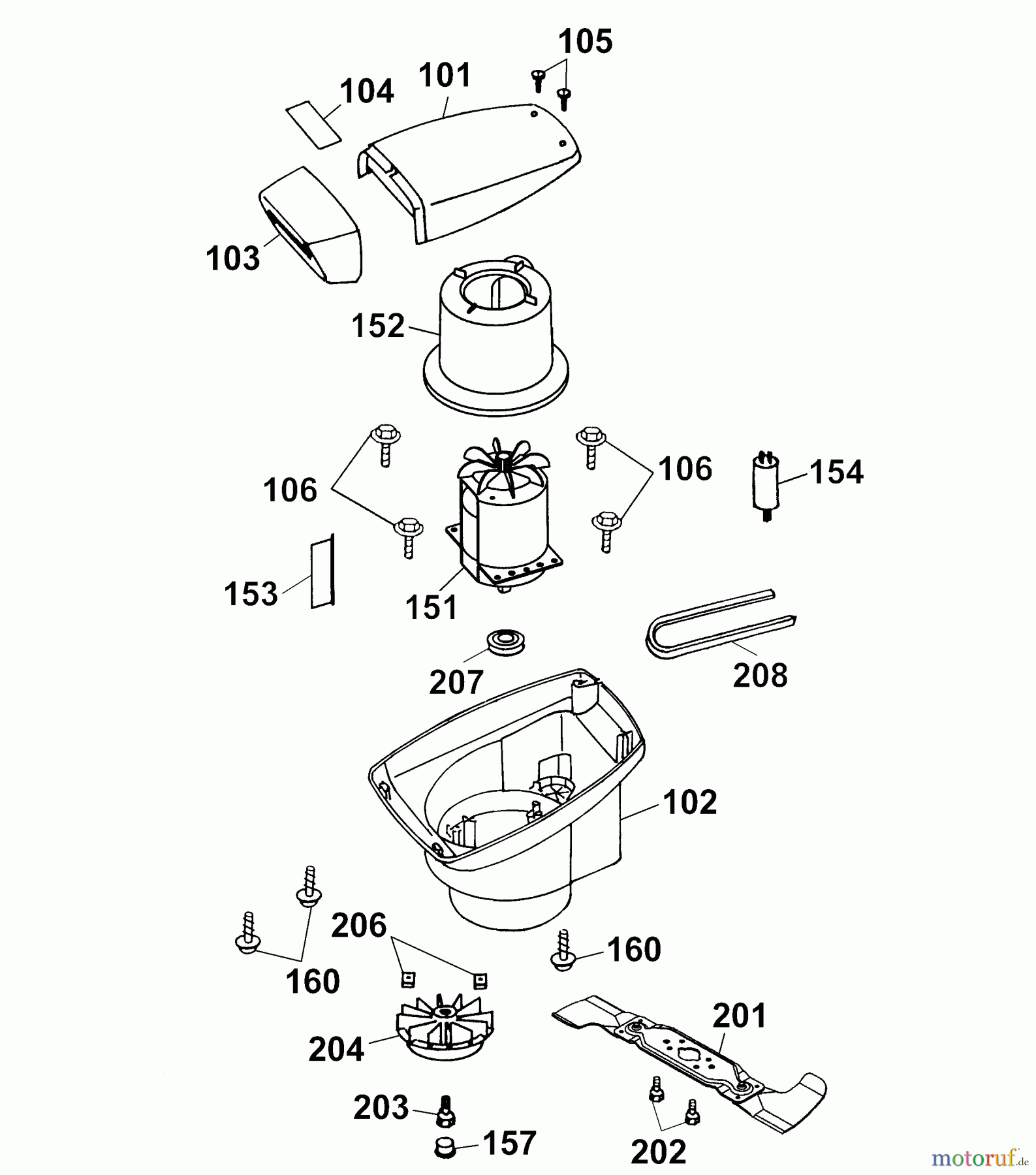 105
101
104
103
152
106
106
154
153
151
207
208
102
206
160
160
201
204
203
157
202
motoruf.de