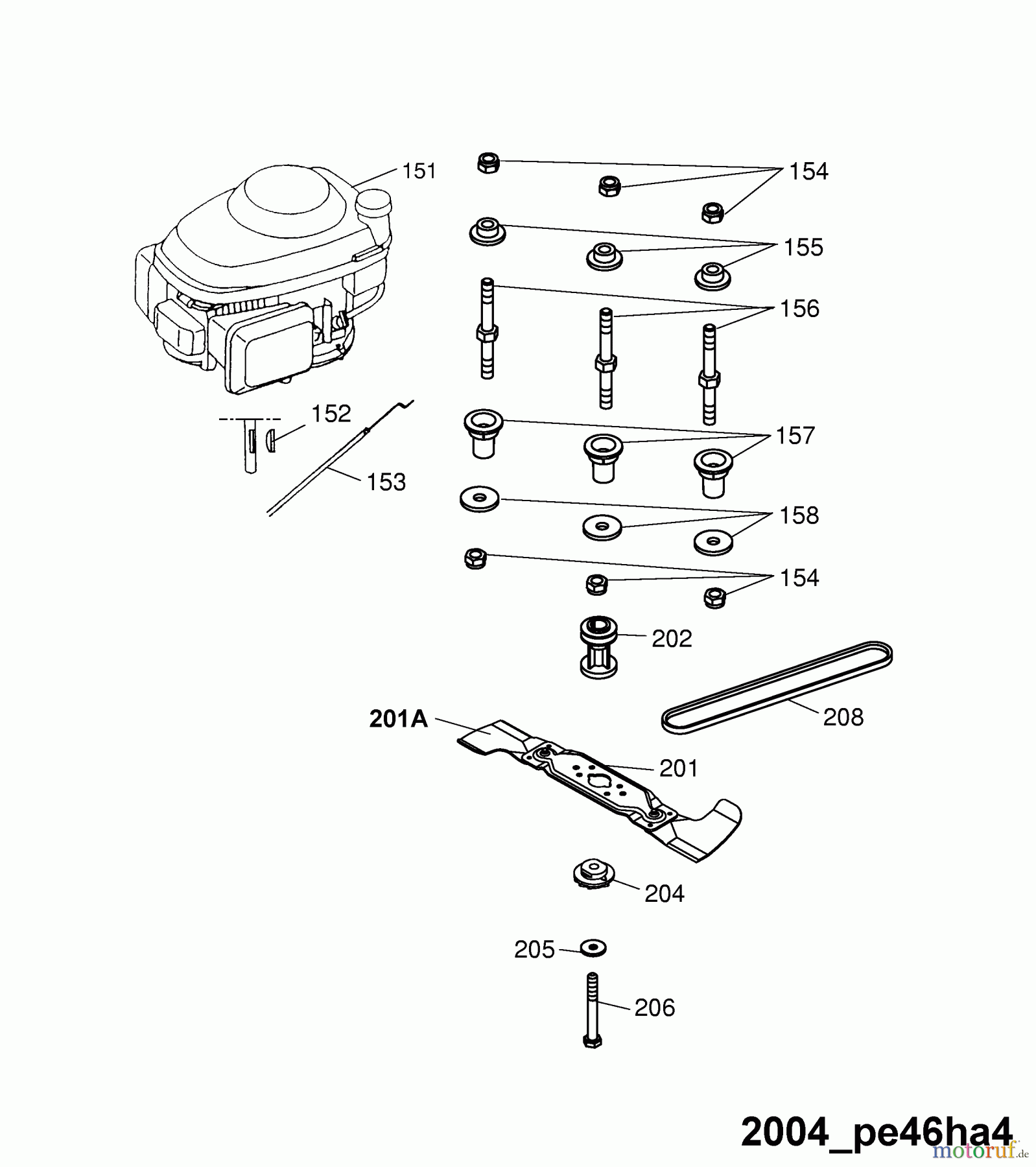 151
154
155
156
152
153
157
158
154
202
208
201A
201
204
205
206
2004_pe46ha4
motoruf.de