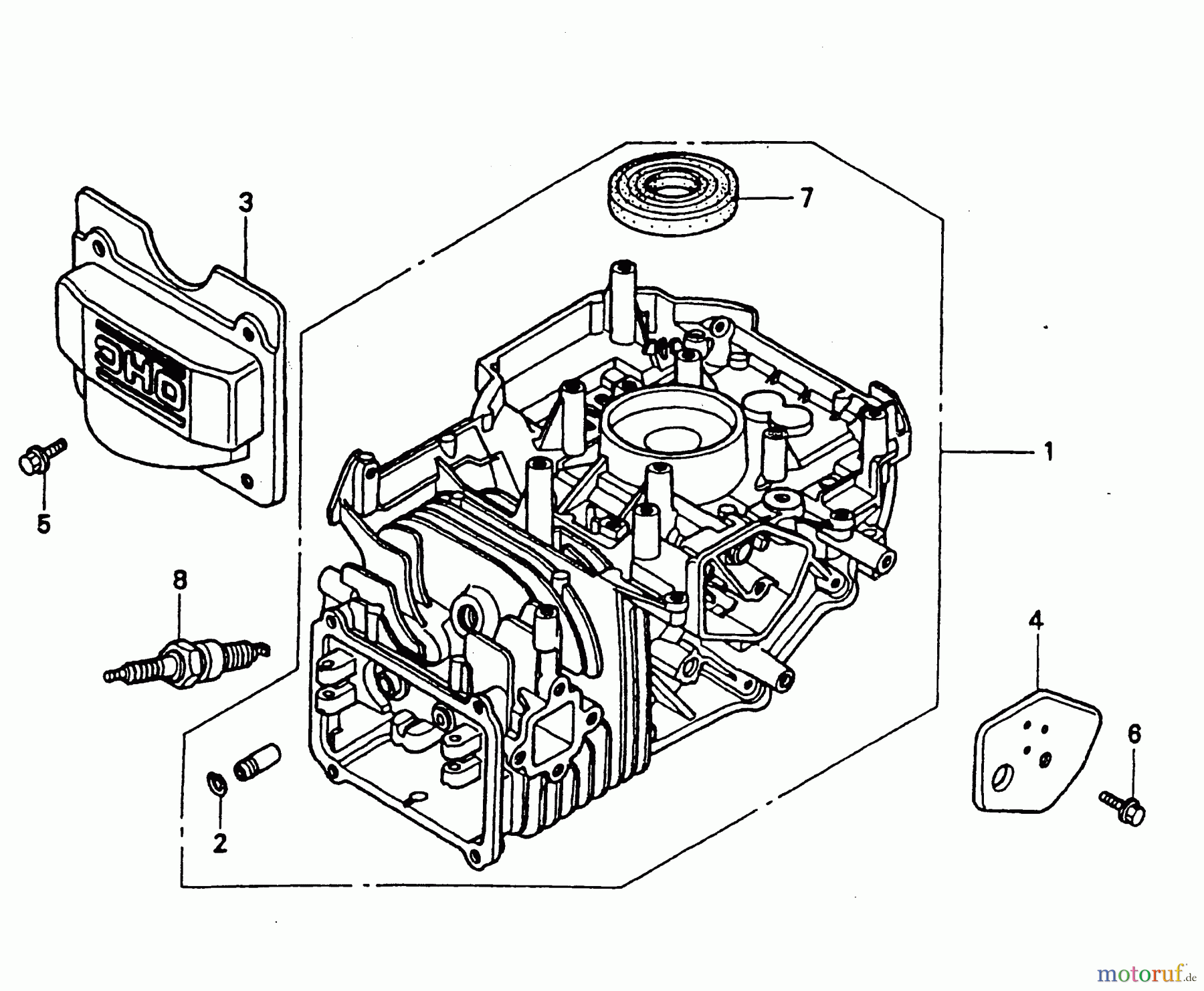 3
7
OHC
1
5
8
4
6
2
motoruf.de