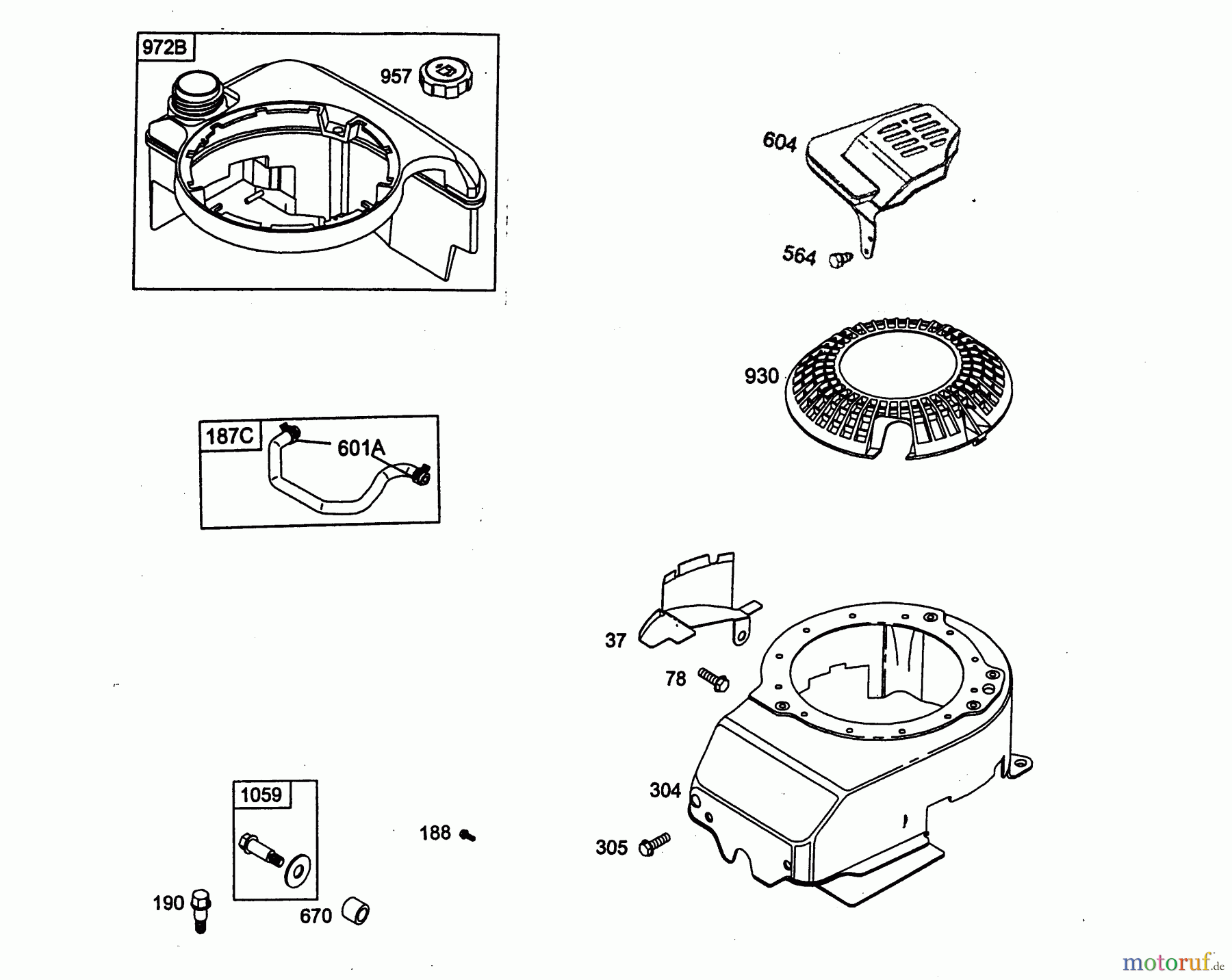 972B
957
604
564
930
187C
601A
37
78
304
305
1059
188
190
670
motoruf.de