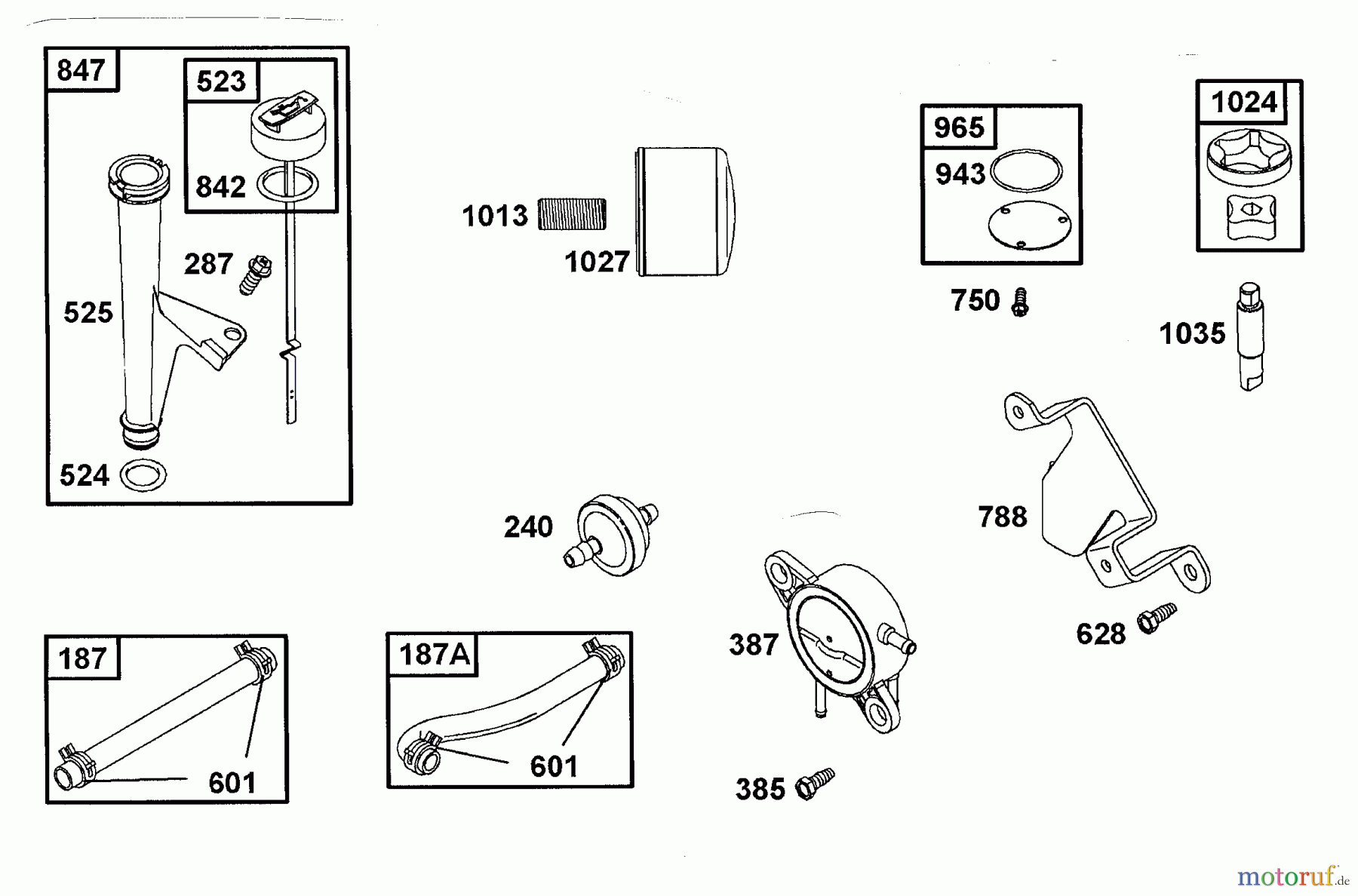 847
523
842
287
525
524
1013
1027
965
943
750
1024
1035
788
628
240
387
385
187
601
187A
601
motoruf.de