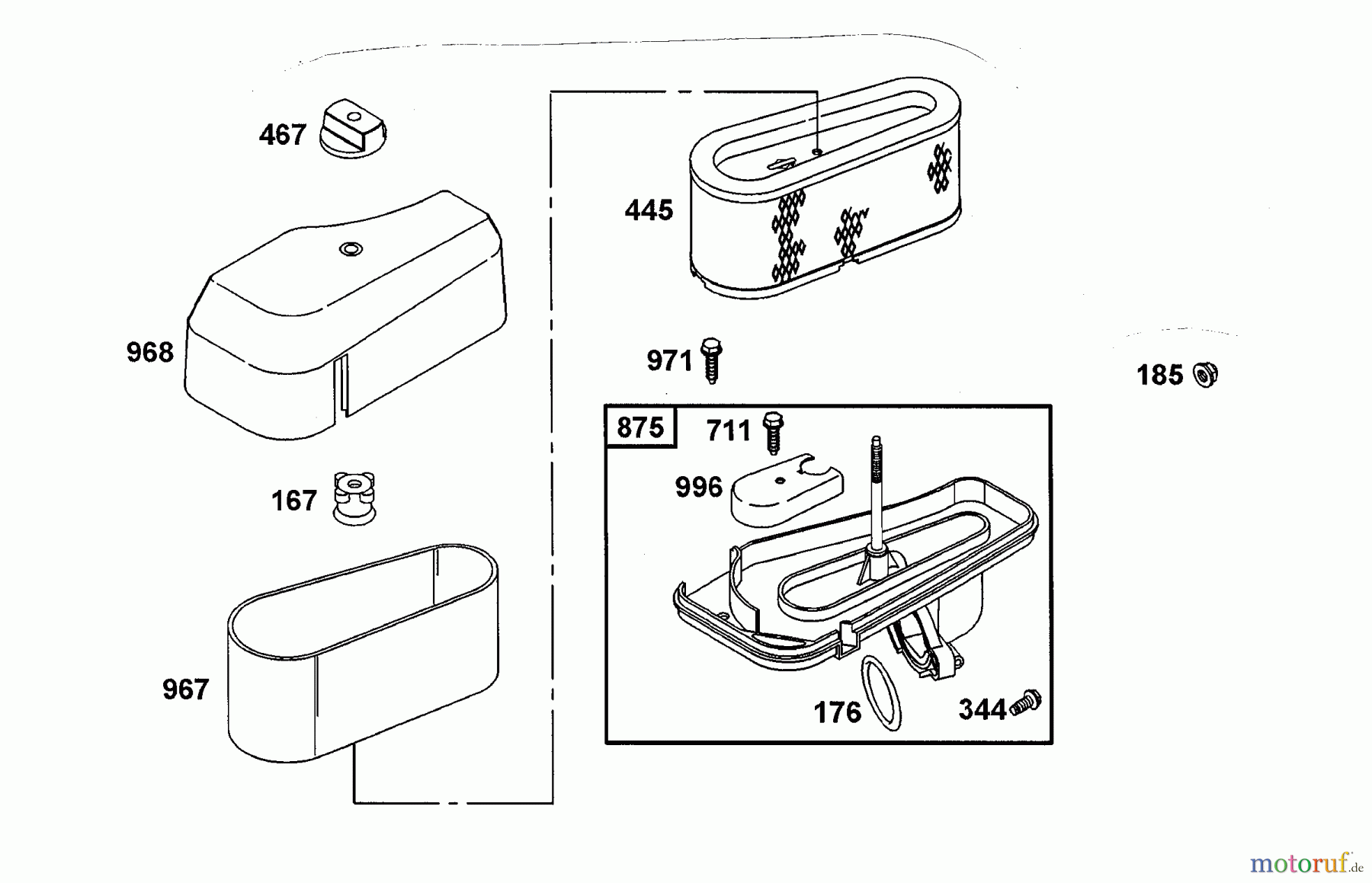 467
445
968
971
185
875
711
996
167
967
176
344
motoruf.de