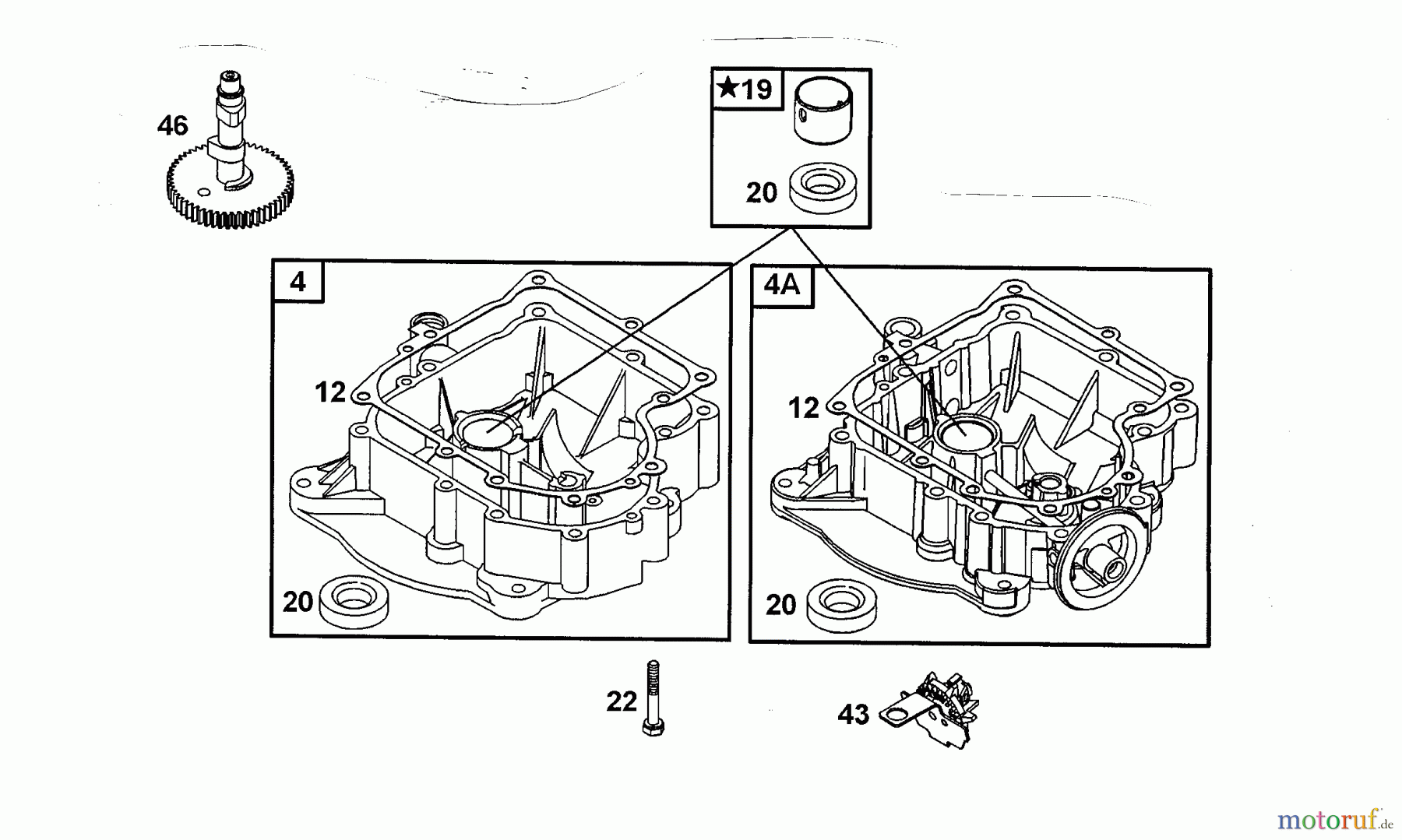 46

★19

20

4

12

20

4A

12

20

22

43

motoruf.de