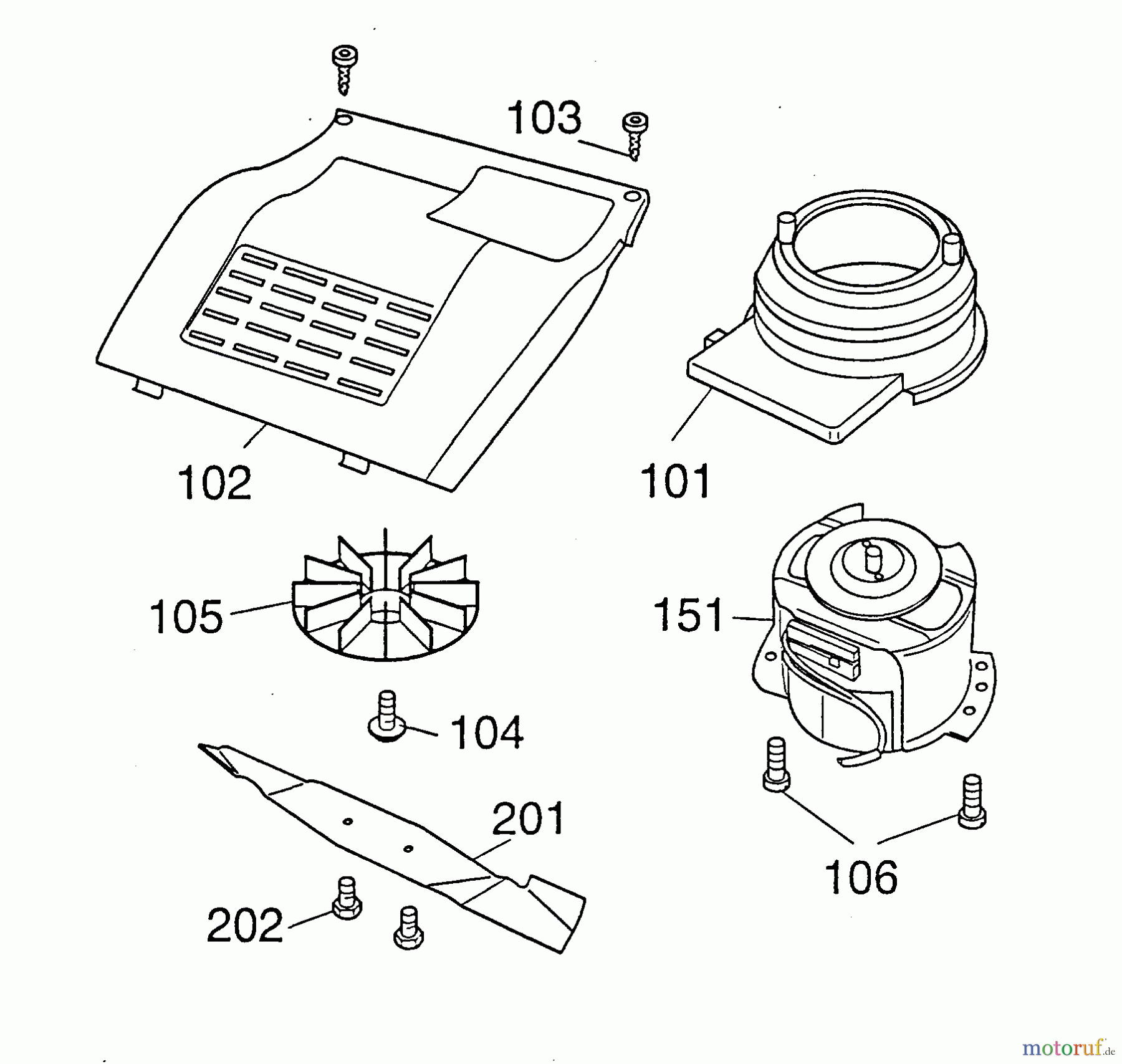 103

102

101

105

151

104

201

106

202

motoruf.de