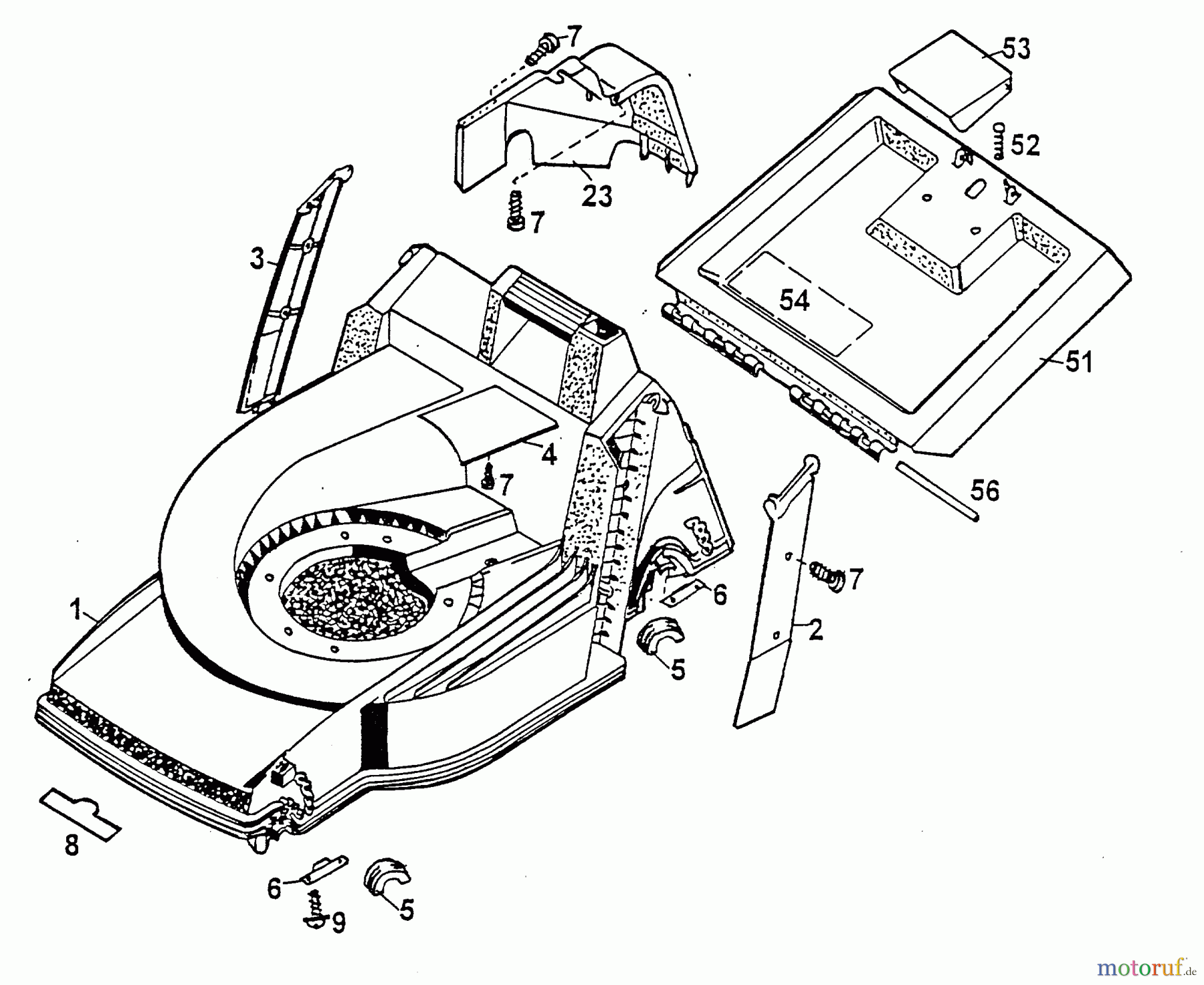 7
53
52
23
7
3
54
51
4
7
56
7
6
1
2
5
8
6
5
9
motoruf.de