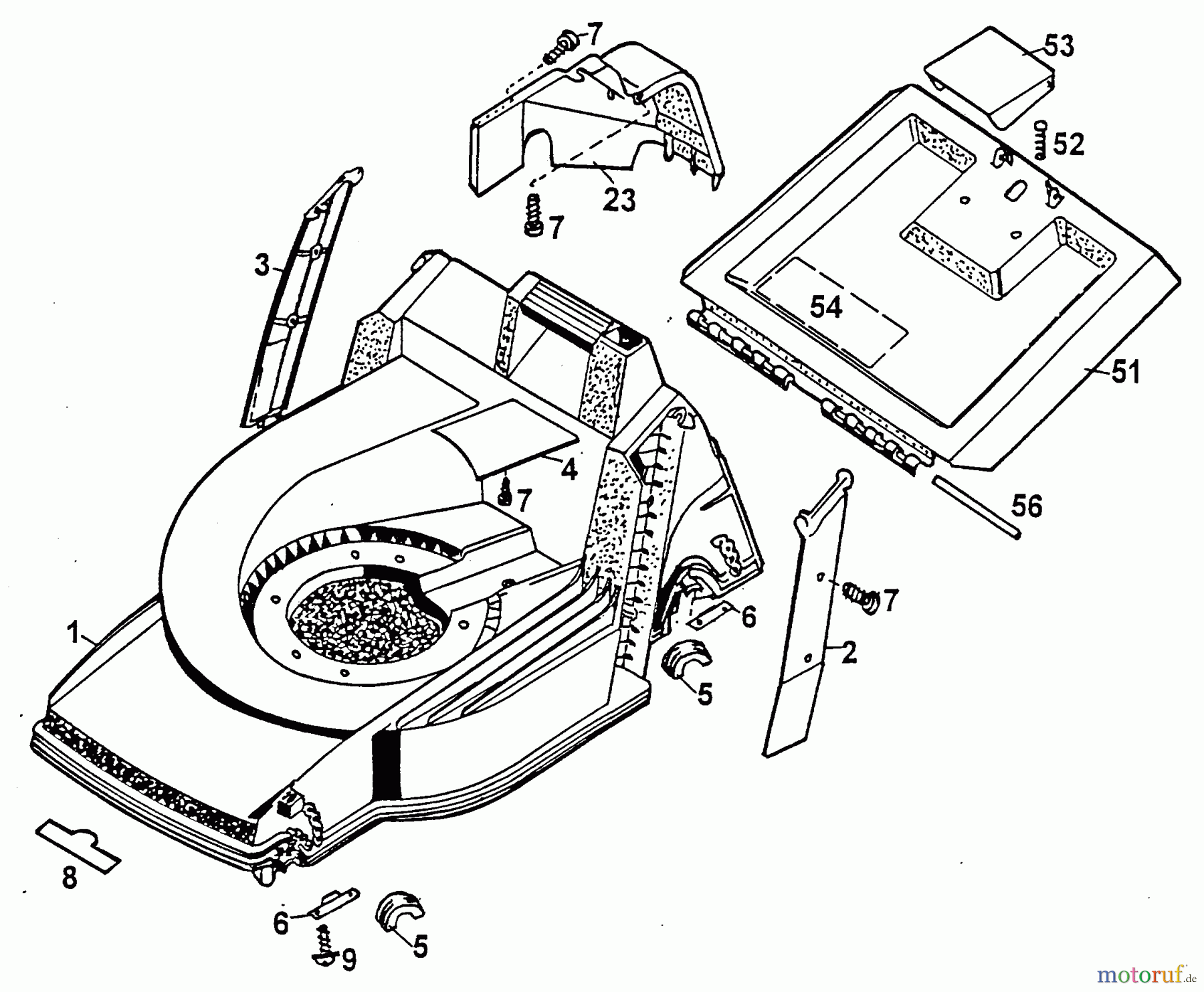 7
53
52
23
7
3
54
51
4
7
56
7
6
1
2
5
8
6
5
9
motoruf.de