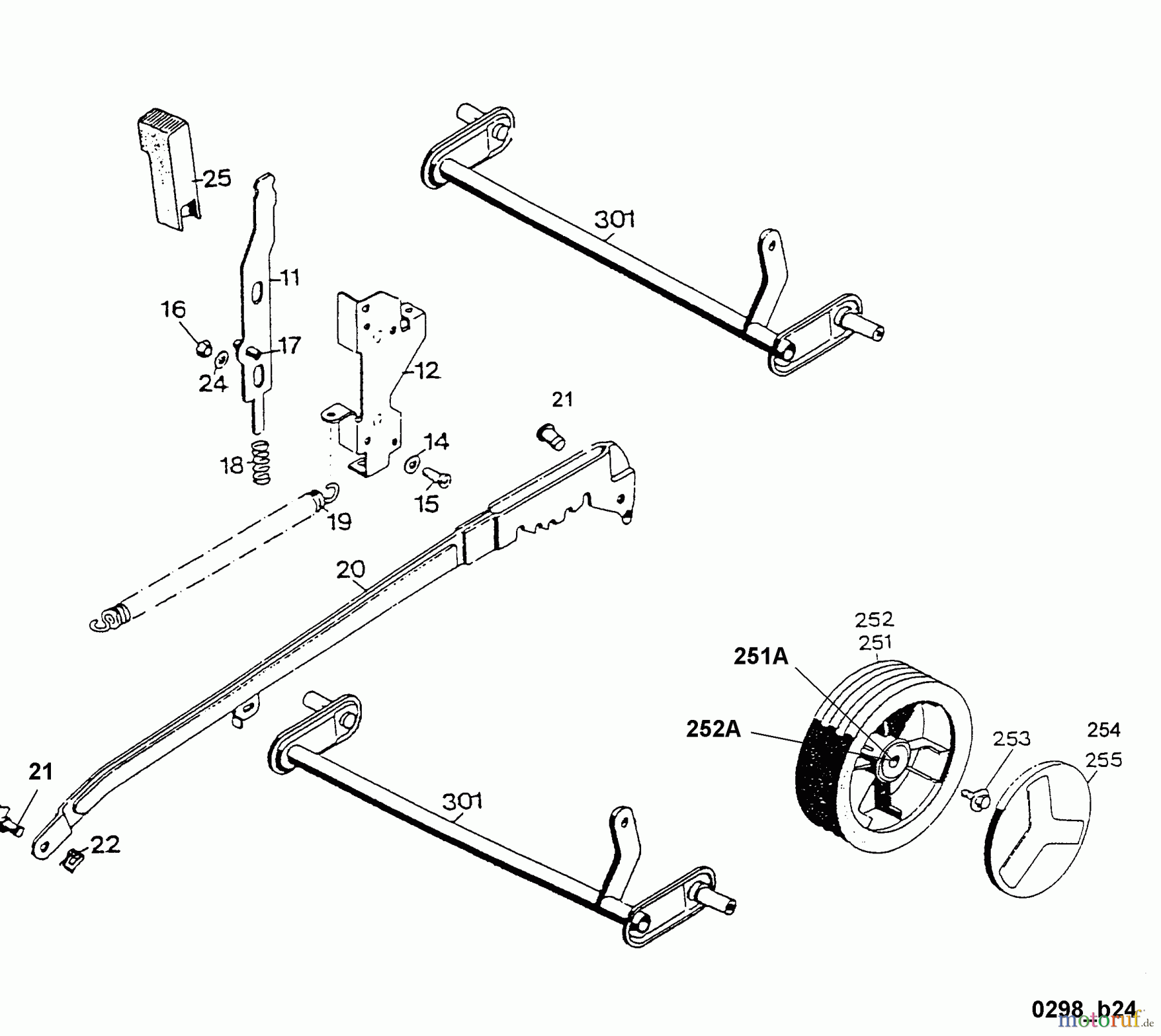 25
301
11
16
17
24
12
21
14
18
15
19
20
252
251
251A
252A
254
253
255
21
301
22
0298_b24
motoruf.de