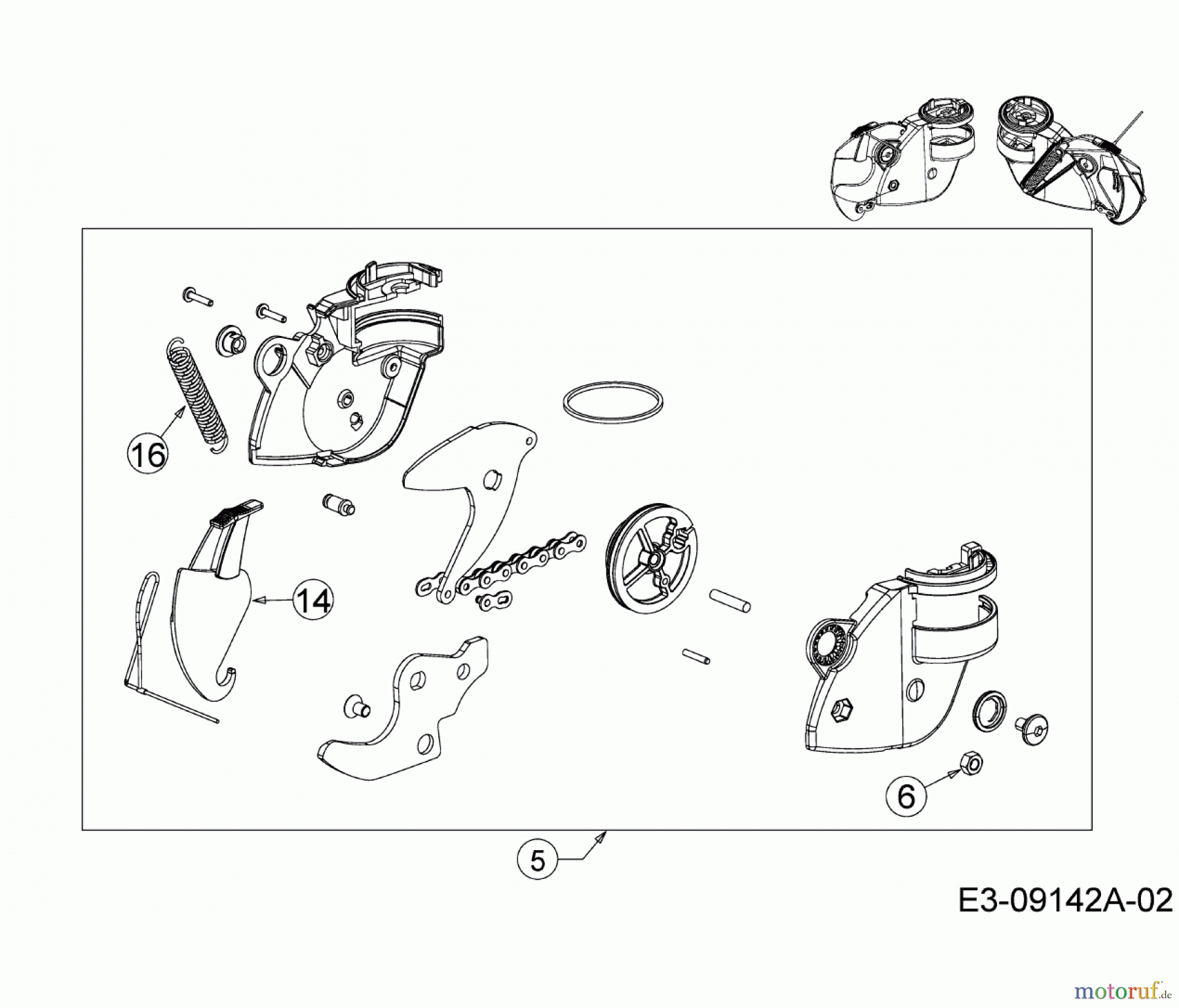 16

14

6

5

E3-09142A-02

motoruf.de